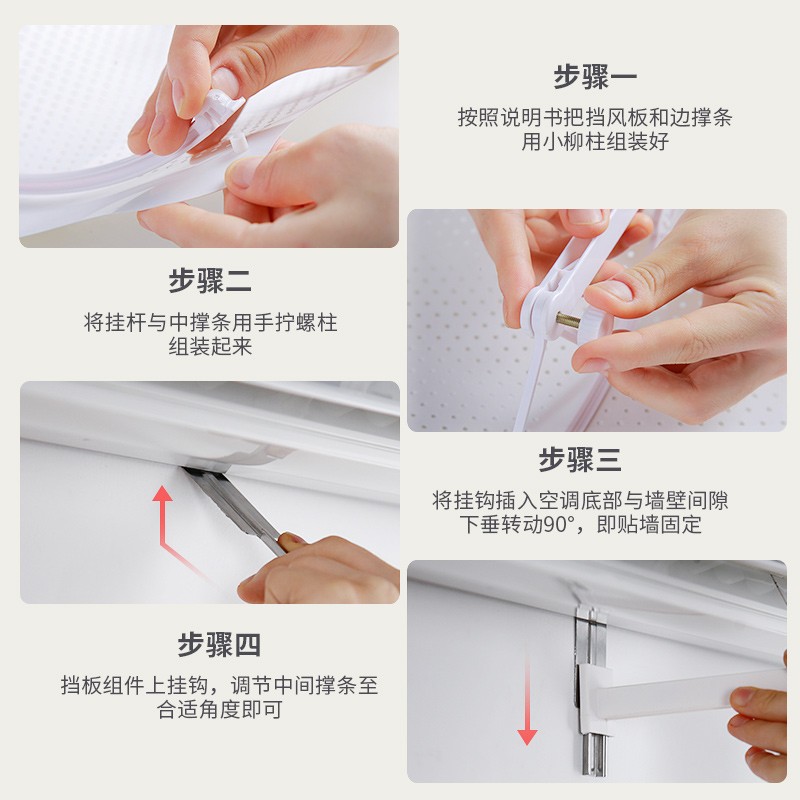 步骤一

按照说明书把挡风板和边撑条用小柳柱组装好

步骤二

将挂杆与中撑条用手拧螺柱组装起来

步骤三

将挂钩插入空调底部与墙壁间隙下垂转动90°，即贴墙固定

步骤四

挡板组件上挂钩，调节中间撑条至合适角度即可