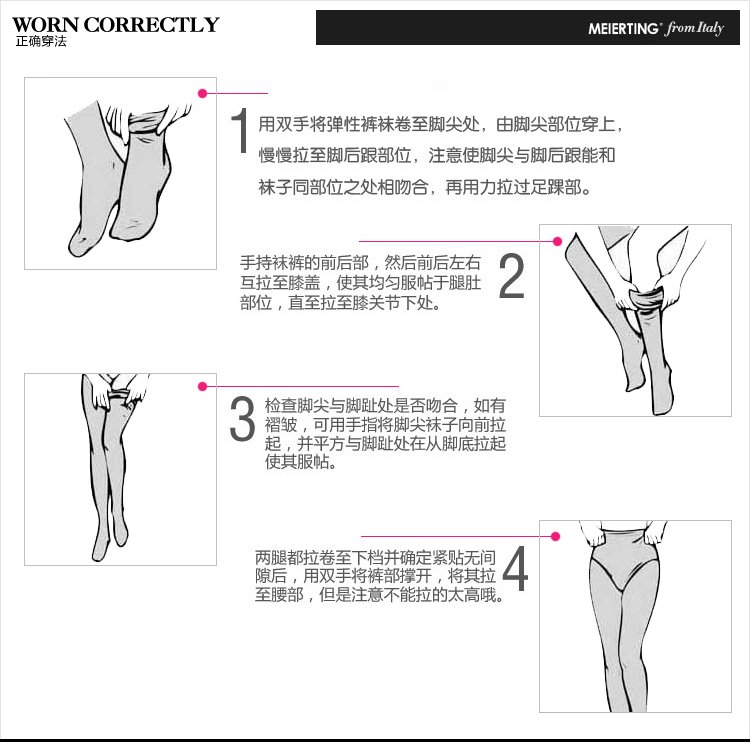 WORN CORRECTLY
正确穿法

MEIERTING® from Italy

1 用双手将弹性裤袜卷至脚尖处，由脚尖部位穿上，慢慢拉至脚后跟部位，注意使脚尖与脚后跟能和袜子同部位之处相吻合，再用力拉过足踝部。

手持袜裤的前后部，然后前后左右互拉至膝盖，使其均匀服帖于腿肚部位，直至拉至膝关节下处。 2

3 检查脚尖与脚趾处是否吻合，如有褶皱，可用手指将脚尖袜子向前拉起，并平方与脚趾处在从脚底拉起使其服帖。

两腿都拉卷至下档并确定紧贴无间隙后，用双手将裤部撑开，将其拉至腰部，但是注意不能拉的太高哦。 4