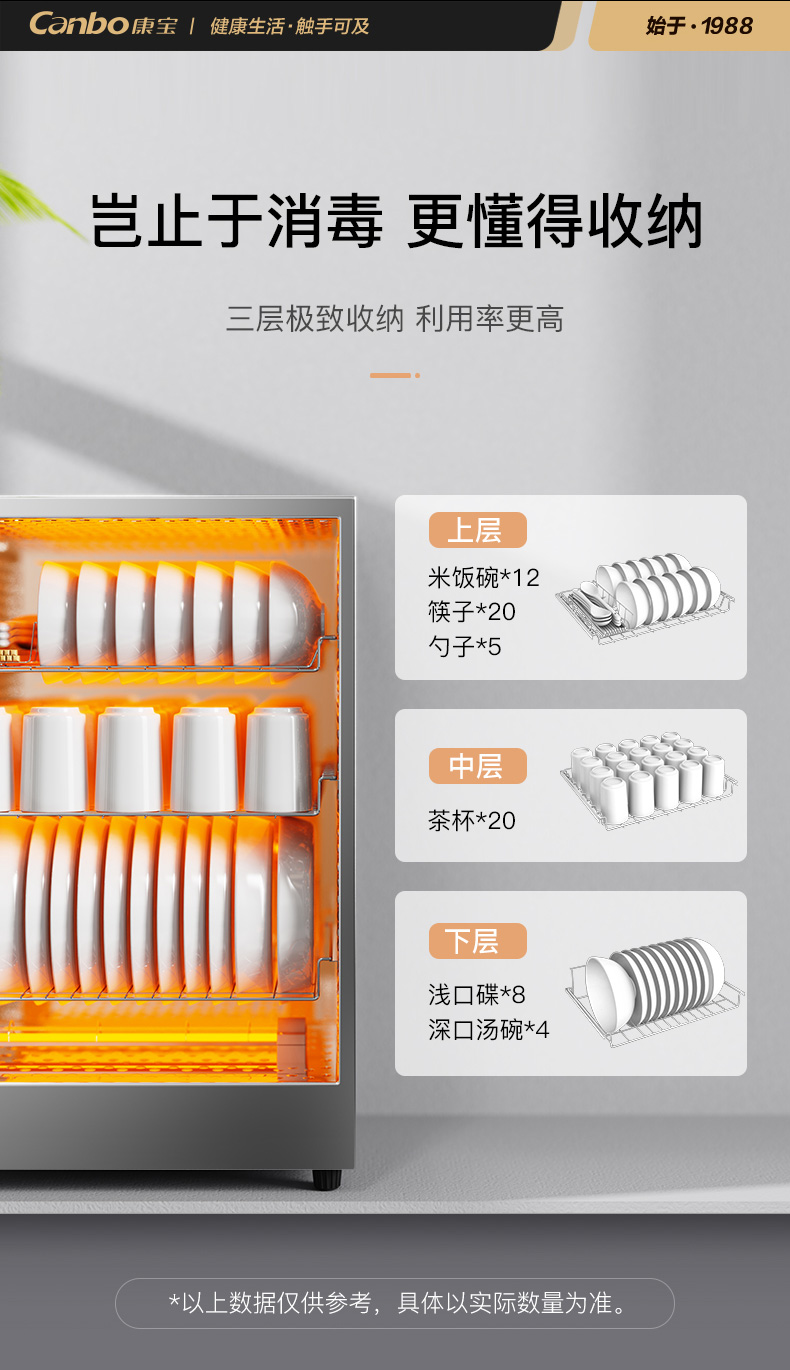 Canbo康宝 | 健康生活·触手可及

始于·1988

岂止于消毒 更懂得收纳

三层极致收纳 利用率更高

上层

米饭碗*12
筷子*20
勺子*5

中层

茶杯*20

下层

浅口碟*8
深口汤碗*4

*以上数据仅供参考，具体以实际数量为准。