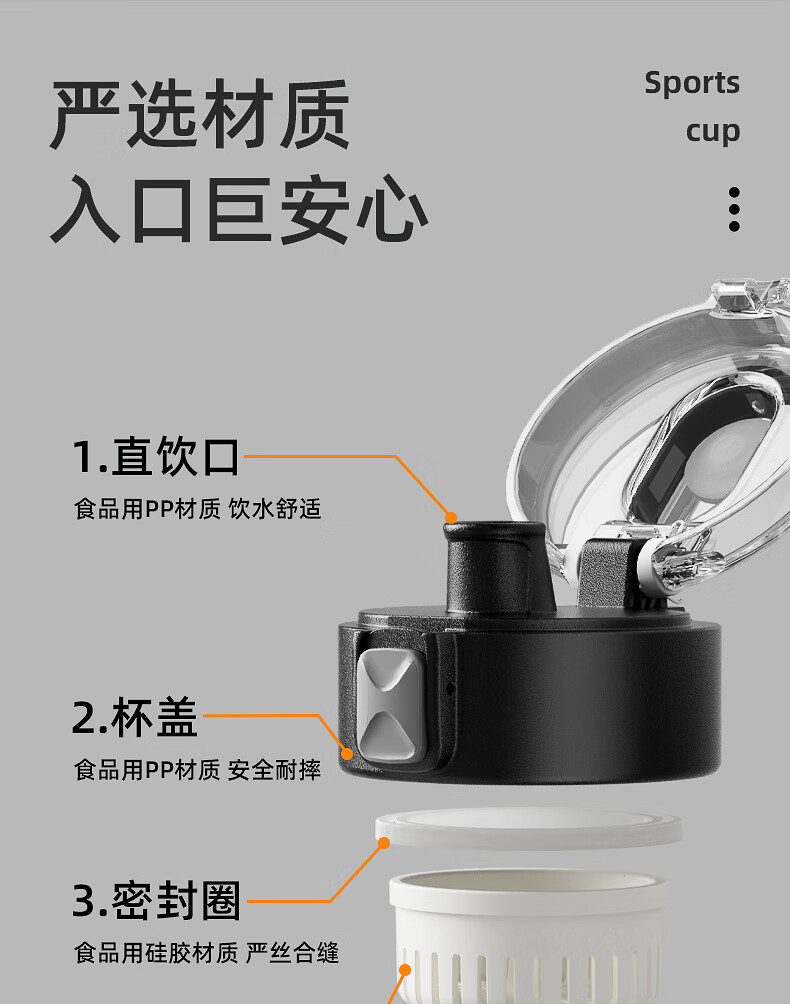 严选材质
入口巨安心

Sports
cup

1.直饮口
食品用PP材质 饮水舒适

2.杯盖
食品用PP材质 安全耐摔

3.密封圈
食品用硅胶材质 严丝合缝