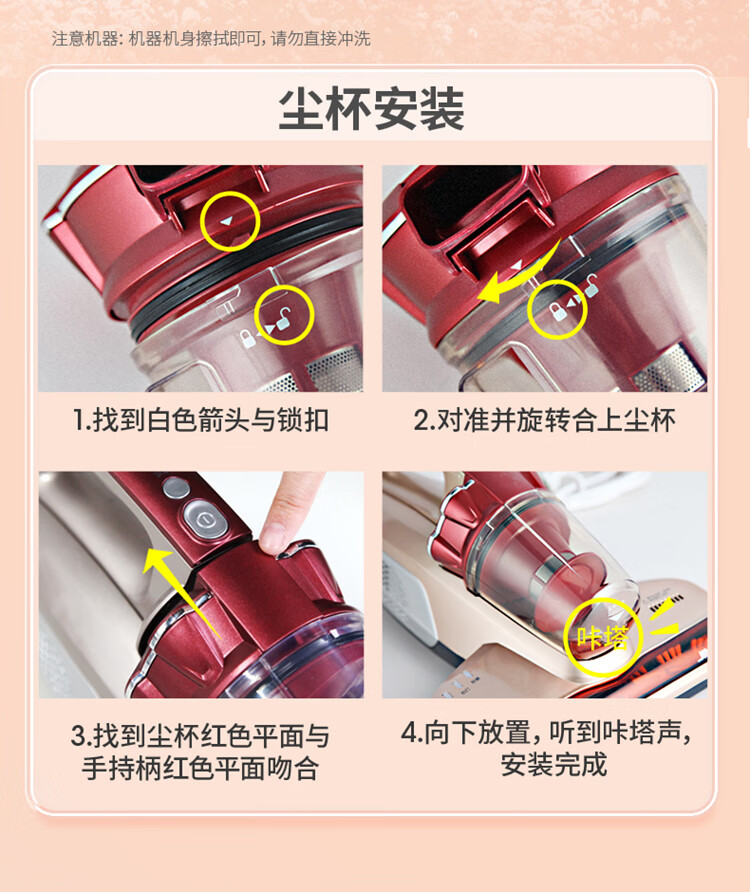 注意机器：机器机身擦拭即可，请勿直接冲洗

尘杯安装

1.找到白色箭头与锁扣

2.对准并旋转合上尘杯

3.找到尘杯红色平面与手持柄红色平面吻合

咔塔

4.向下放置，听到咔塔声，安装完成