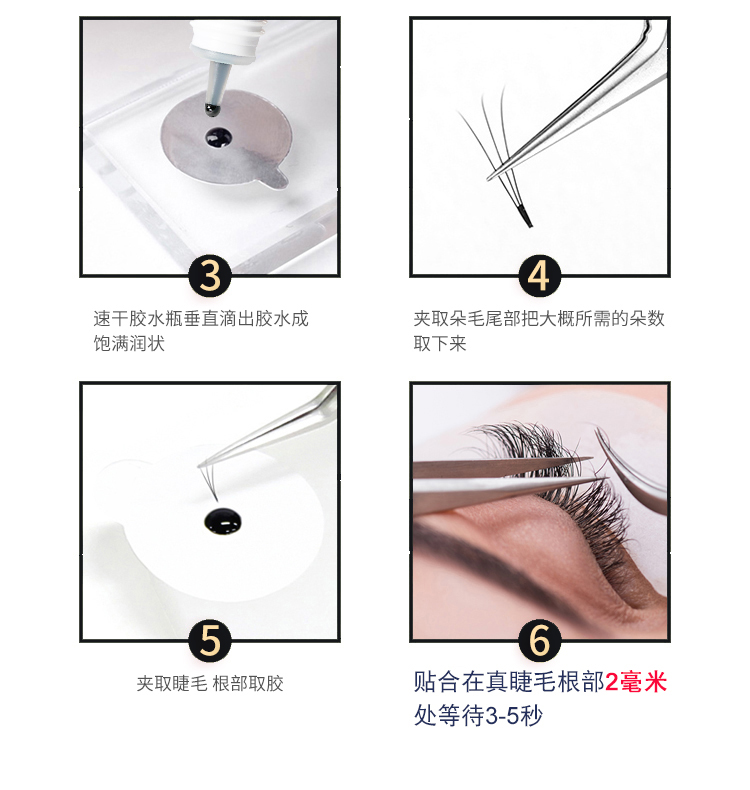 3

速干胶水瓶垂直滴出胶水成饱满润状

4

夹取朵毛尾部把大概所需的朵数取下来

5

夹取睫毛 根部取胶

6

贴合在真睫毛根部2毫米处等待3-5秒