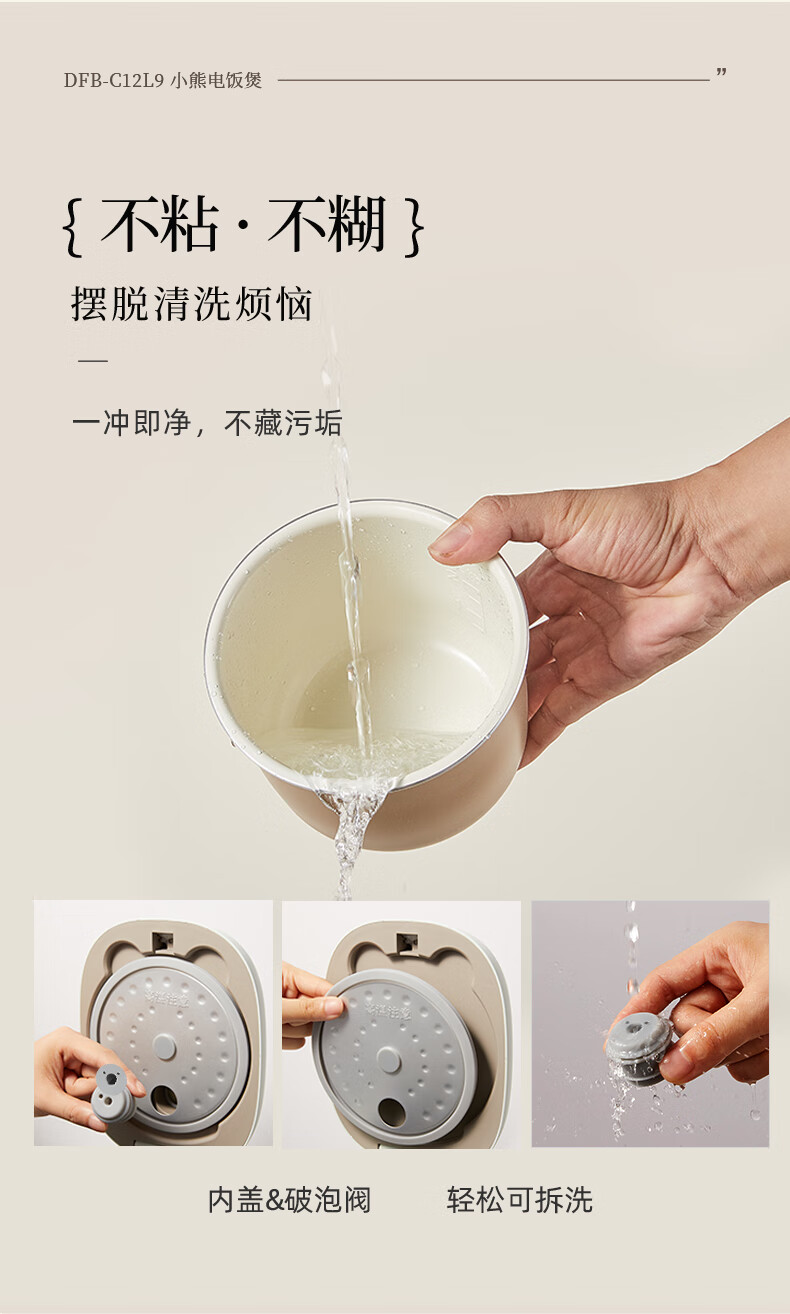 DFB-C12L9 小熊电饭煲 ”

{ 不粘 · 不糊 }

摆脱清洗烦恼

—

一冲即净，不藏污垢

内盖&破泡阀　　轻松可拆洗