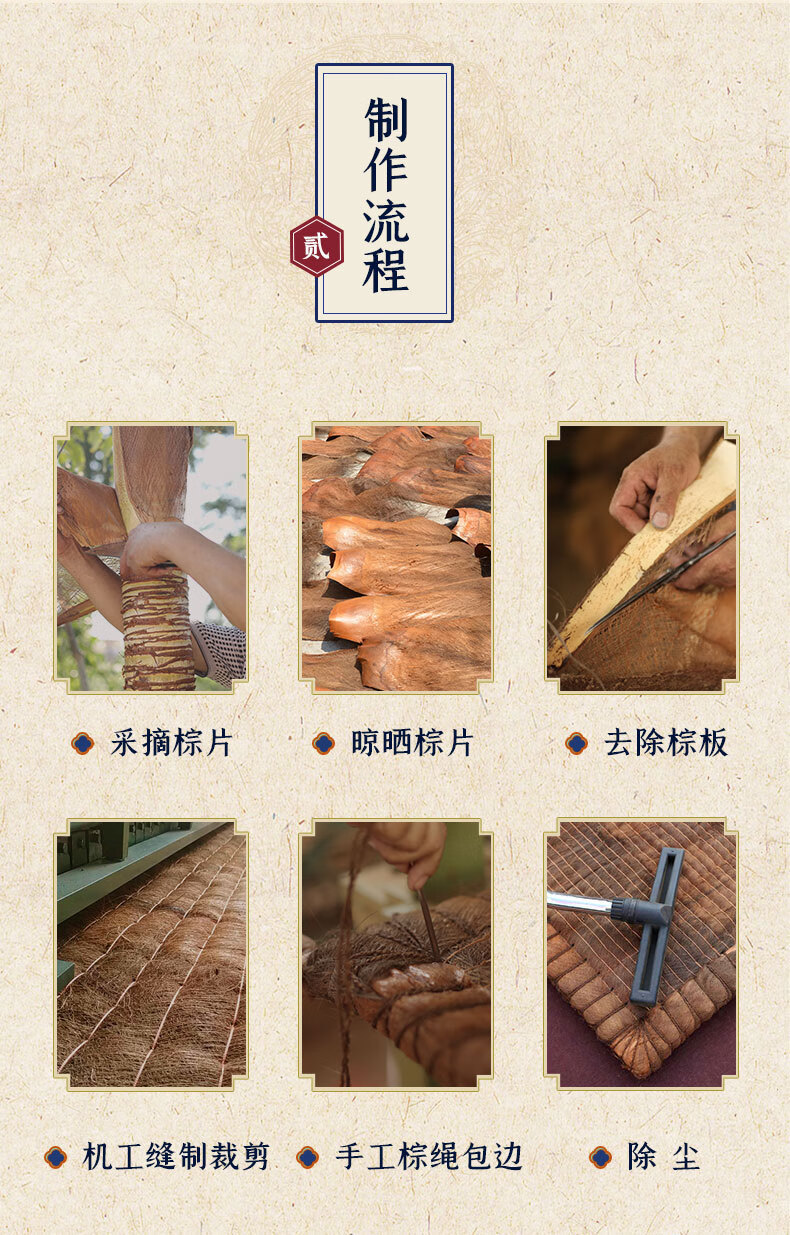 贰

制作流程

采摘棕片

晾晒棕片

去除棕板

机工缝制裁剪

手工棕绳包边

除 尘