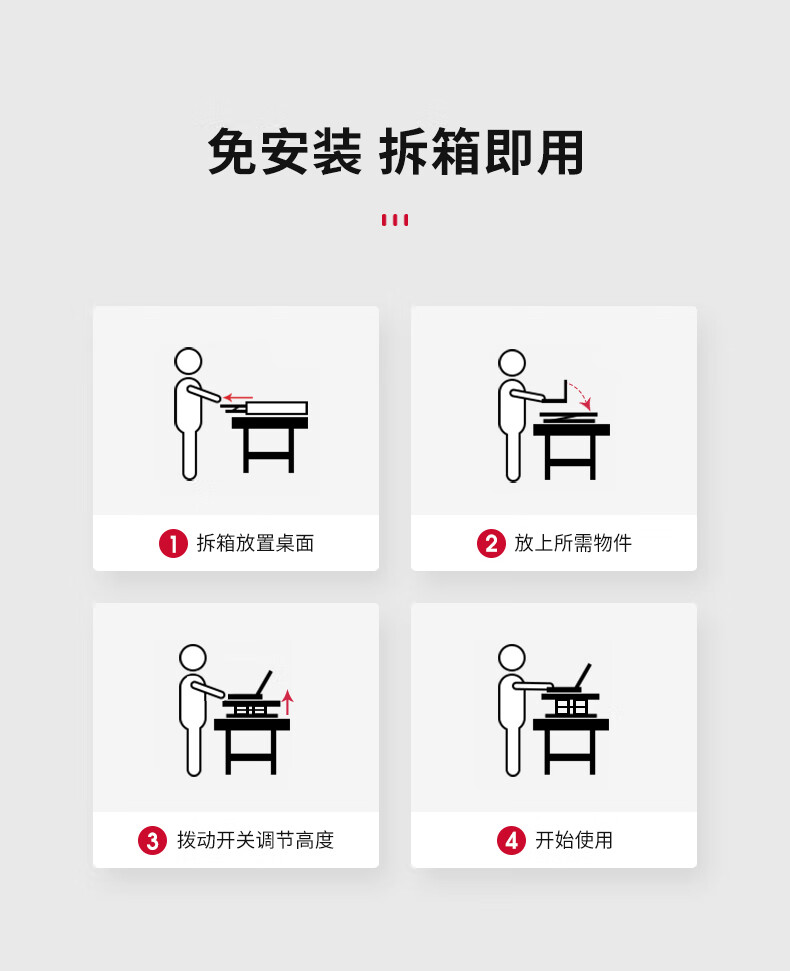 免安装 拆箱即用

1 拆箱放置桌面

2 放上所需物件

3 拨动开关调节高度

4 开始使用