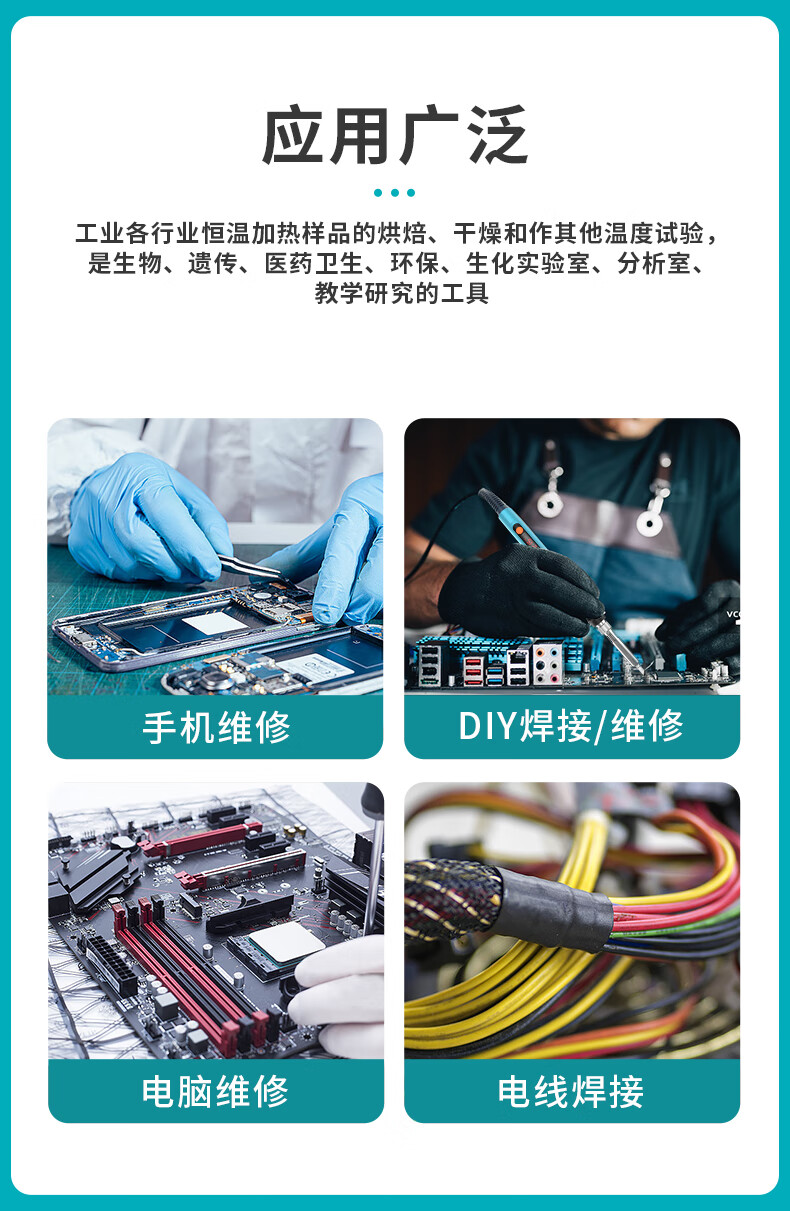 应用广泛

工业各行业恒温加热样品的烘焙、干燥和作其他温度试验，是生物、遗传、医药卫生、环保、生化实验室、分析室、教学研究的工具

手机维修

DIY焊接/维修

电脑维修

电线焊接