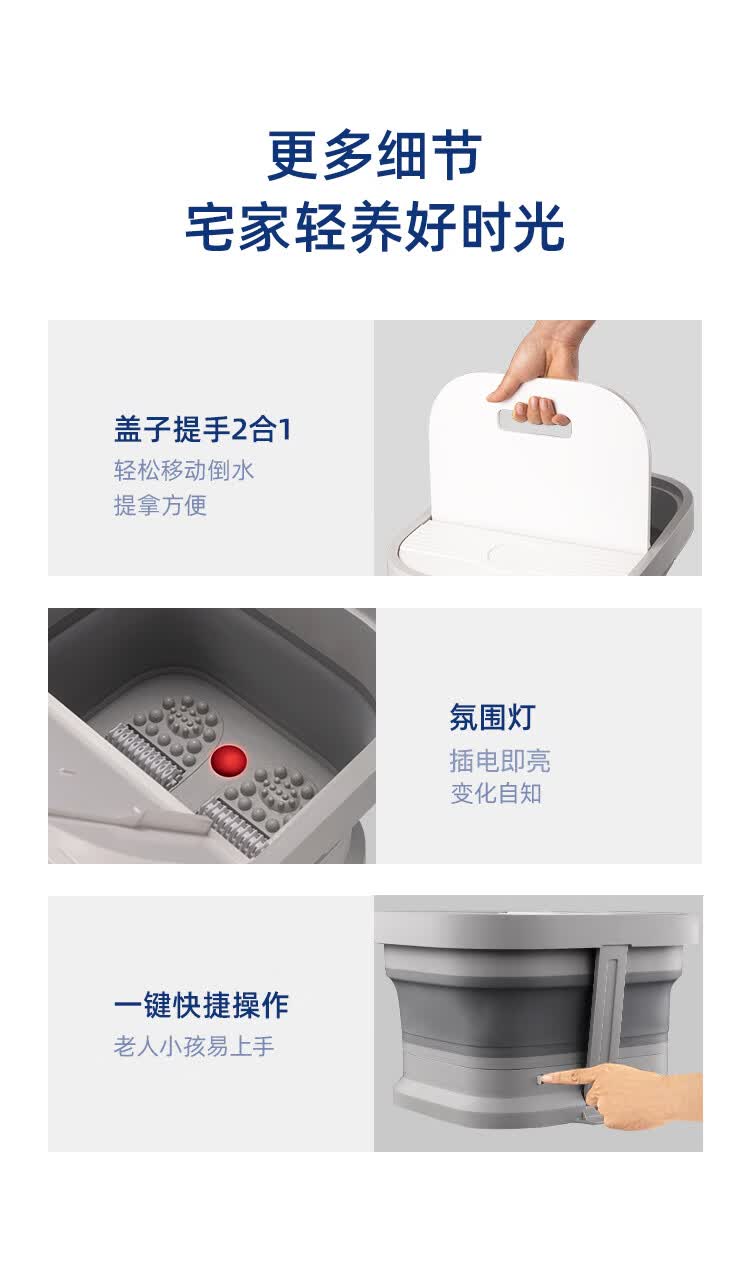 更多细节
宅家轻养好时光

盖子提手2合1
轻松移动倒水
提拿方便

氛围灯
插电即亮
变化自知

一键快捷操作
老人小孩易上手