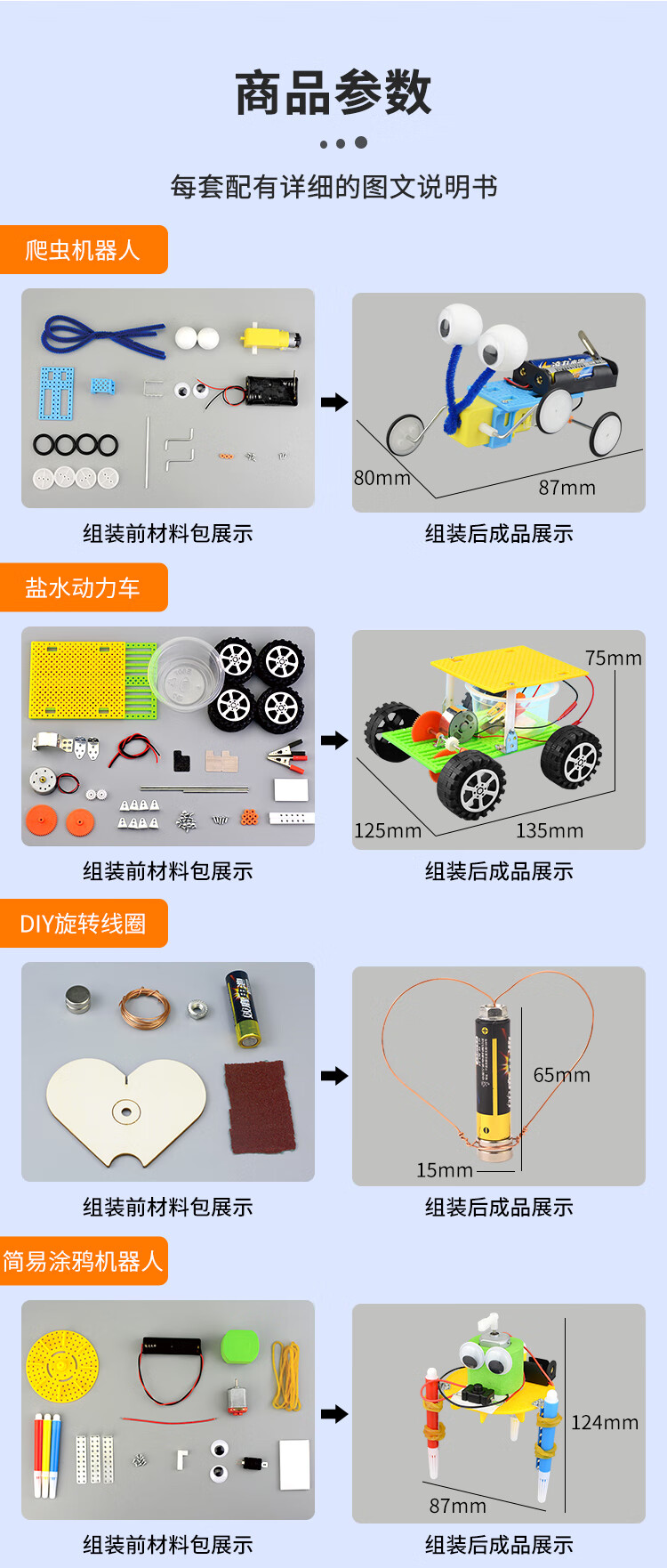 商品参数

每套配有详细的图文说明书

爬虫机器人

80mm

87mm

组装前材料包展示

组装后成品展示

盐水动力车

75mm

125mm

135mm

组装前材料包展示

组装后成品展示

DIY旋转线圈

65mm

15mm

组装前材料包展示

组装后成品展示

简易涂鸦机器人

124mm

87mm

组装前材料包展示

组装后成品展示