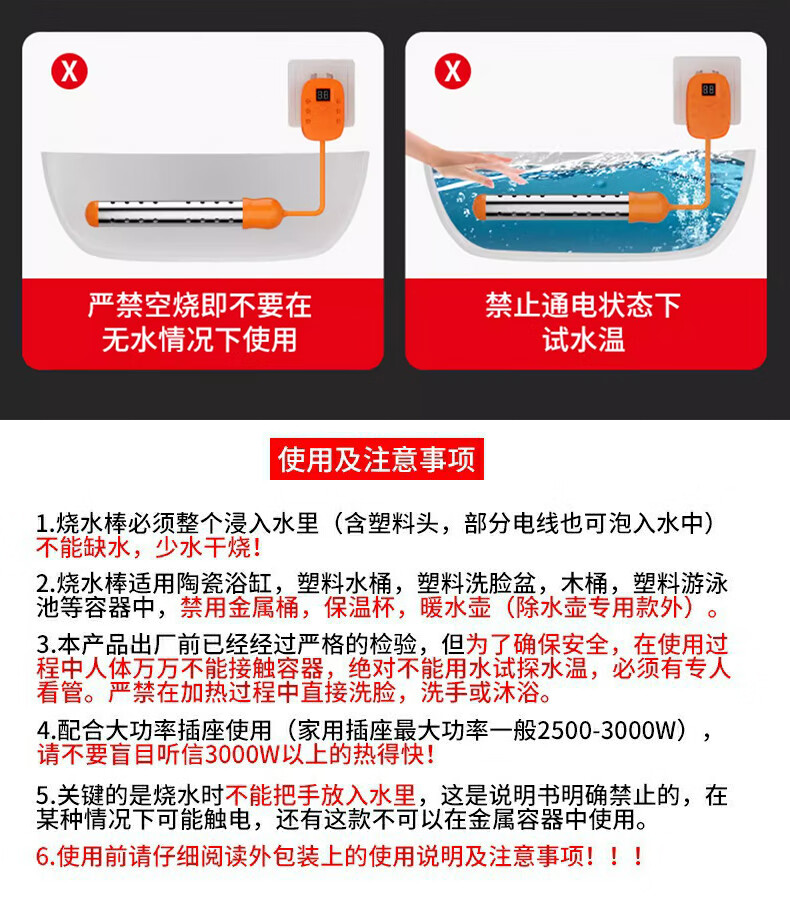 X

严禁空烧即不要在无水情况下使用

X

禁止通电状态下试水温

使用及注意事项

1.烧水棒必须整个浸入水里（含塑料头，部分电线也可泡入水中）不能缺水，少水干烧！

2.烧水棒适用陶瓷浴缸，塑料水桶，塑料洗脸盆，木桶，塑料游泳池等容器中，禁用金属桶，保温杯，暖水壶（除水壶专用款外）。

3.本产品出厂前已经经过严格的检验，但为了确保安全，在使用过程中人体万万不能接触容器，绝对不能用水试探水温，必须有专人看管。严禁在加热过程中直接洗脸，洗手或沐浴。

4.配合大功率插座使用（家用插座最大功率一般2500-3000W），请不要盲目听信3000W以上的热得快！

5.关键的是烧水时不能把手放入水里，这是说明书明确禁止的，在某种情况下可能触电，还有这款不可以在金属容器中使用。

6.使用前请仔细阅读外包装上的使用说明及注意事项！！！