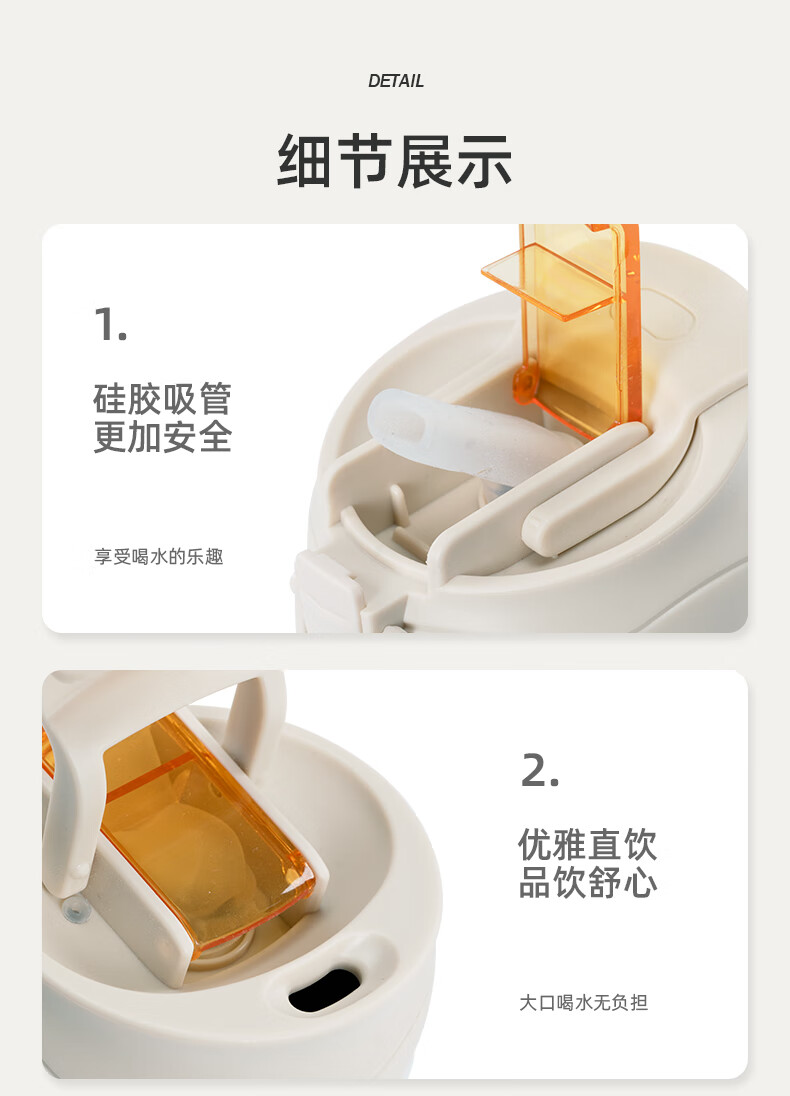 DETAIL

细节展示

1.

硅胶吸管
更加安全

享受喝水的乐趣

2.

优雅直饮
品饮舒心

大口喝水无负担