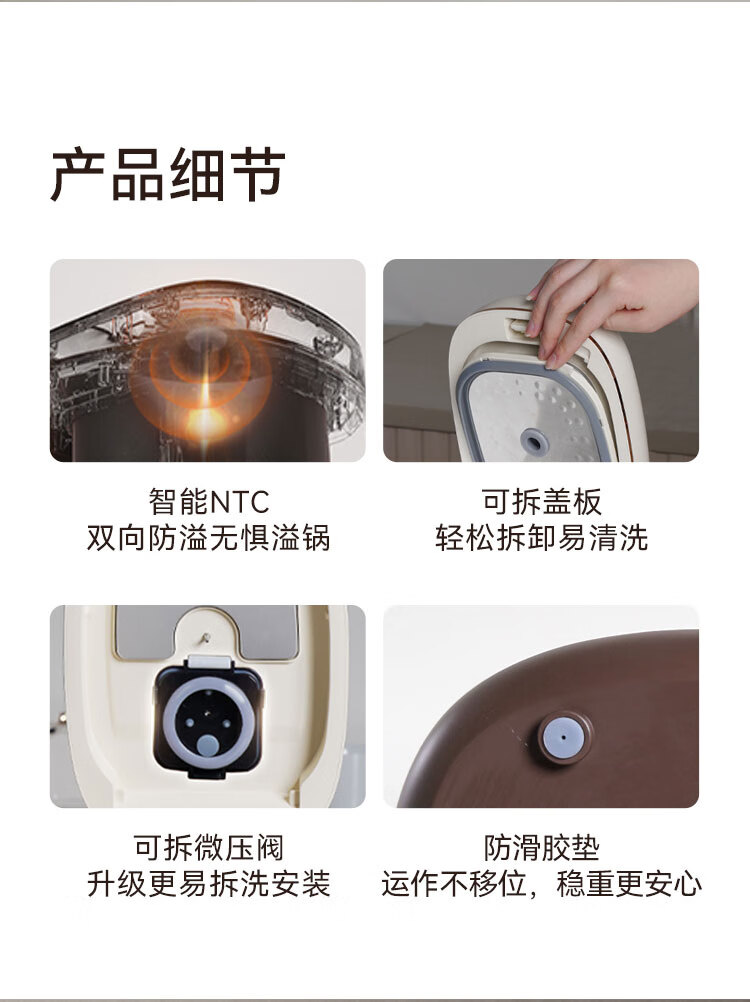 产品细节

智能NTC
双向防溢无惧溢锅

可拆盖板
轻松拆卸易清洗

可拆微压阀
升级更易拆洗安装

防滑胶垫
运作不移位，稳重更安心