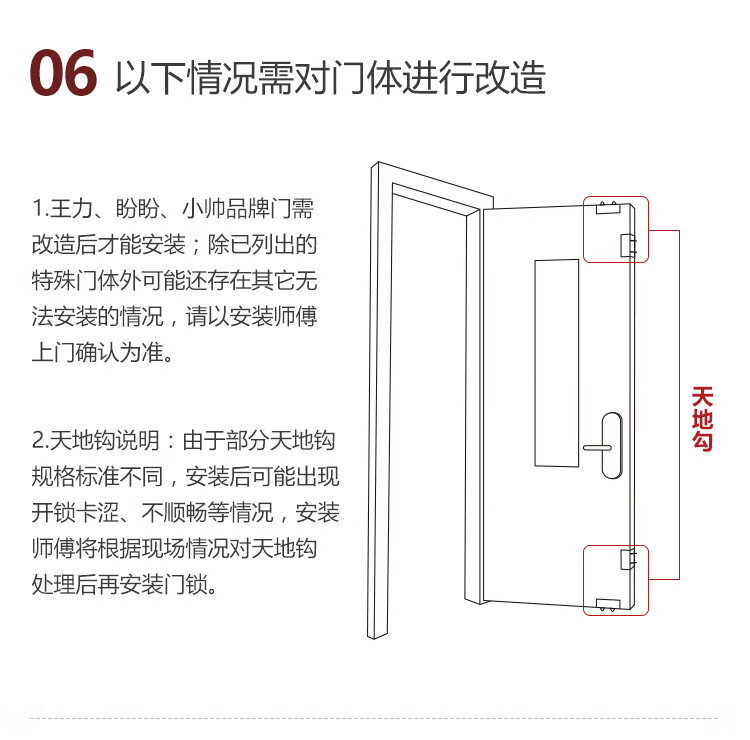 06 以下情况需对门体进行改造

1.王力、盼盼、小帅品牌门需改造后才能安装；除已列出的特殊门体外可能还存在其它无法安装的情况，请以安装师傅上门确认为准。

2.天地钩说明：由于部分天地钩规格标准不同，安装后可能出现开锁卡涩、不顺畅等情况，安装师傅将根据现场情况对天地钩处理后再安装门锁。

天地勾