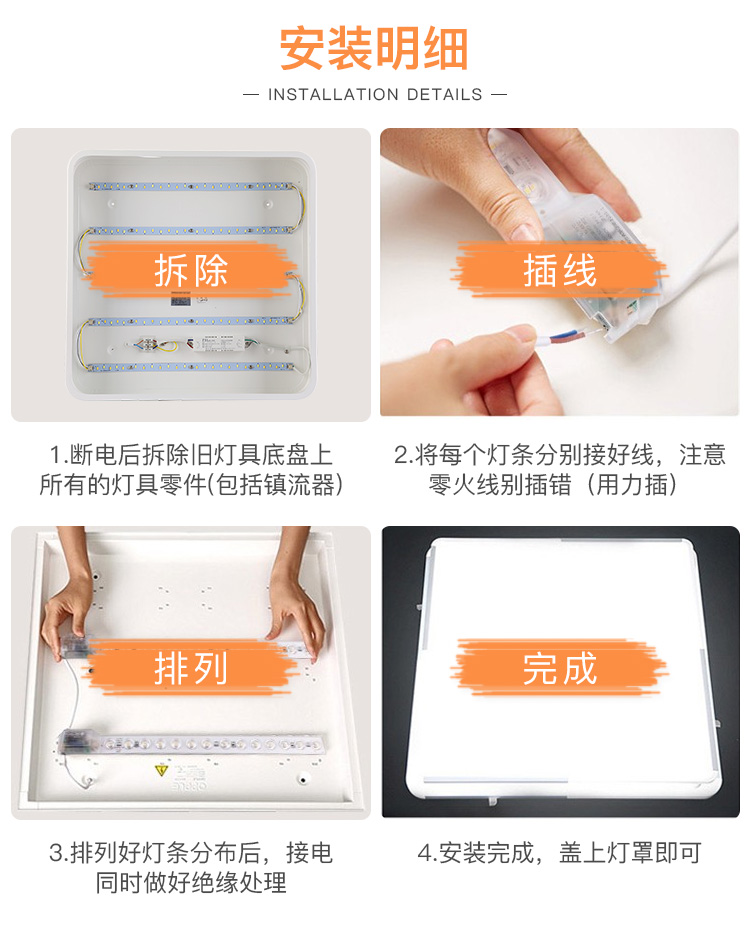 安装明细

— INSTALLATION DETAILS —

拆除

插线

1.断电后拆除旧灯具底盘上所有的灯具零件(包括镇流器)

2.将每个灯条分别接好线，注意零火线别插错（用力插）

排列

完成

3.排列好灯条分布后，接电同时做好绝缘处理

4.安装完成，盖上灯罩即可