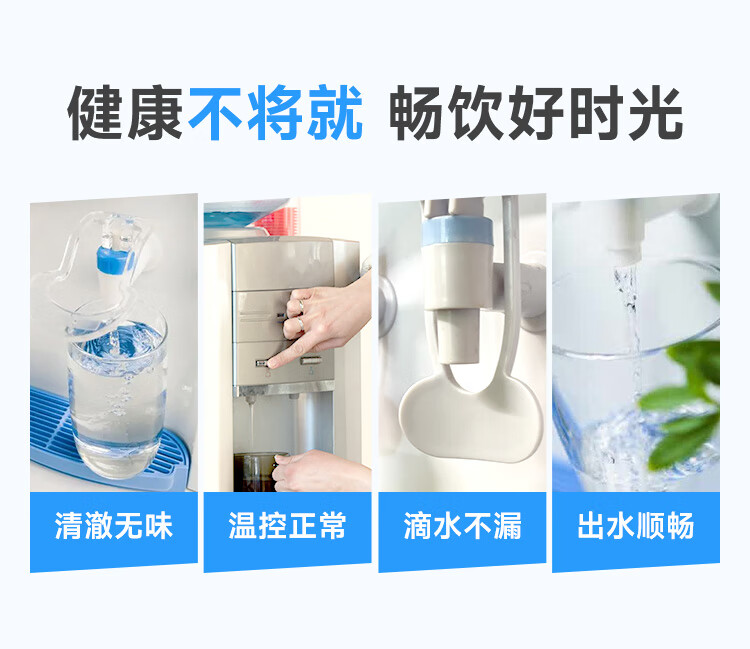 健康不将就 畅饮好时光

清澈无味

温控正常

滴水不漏

出水顺畅