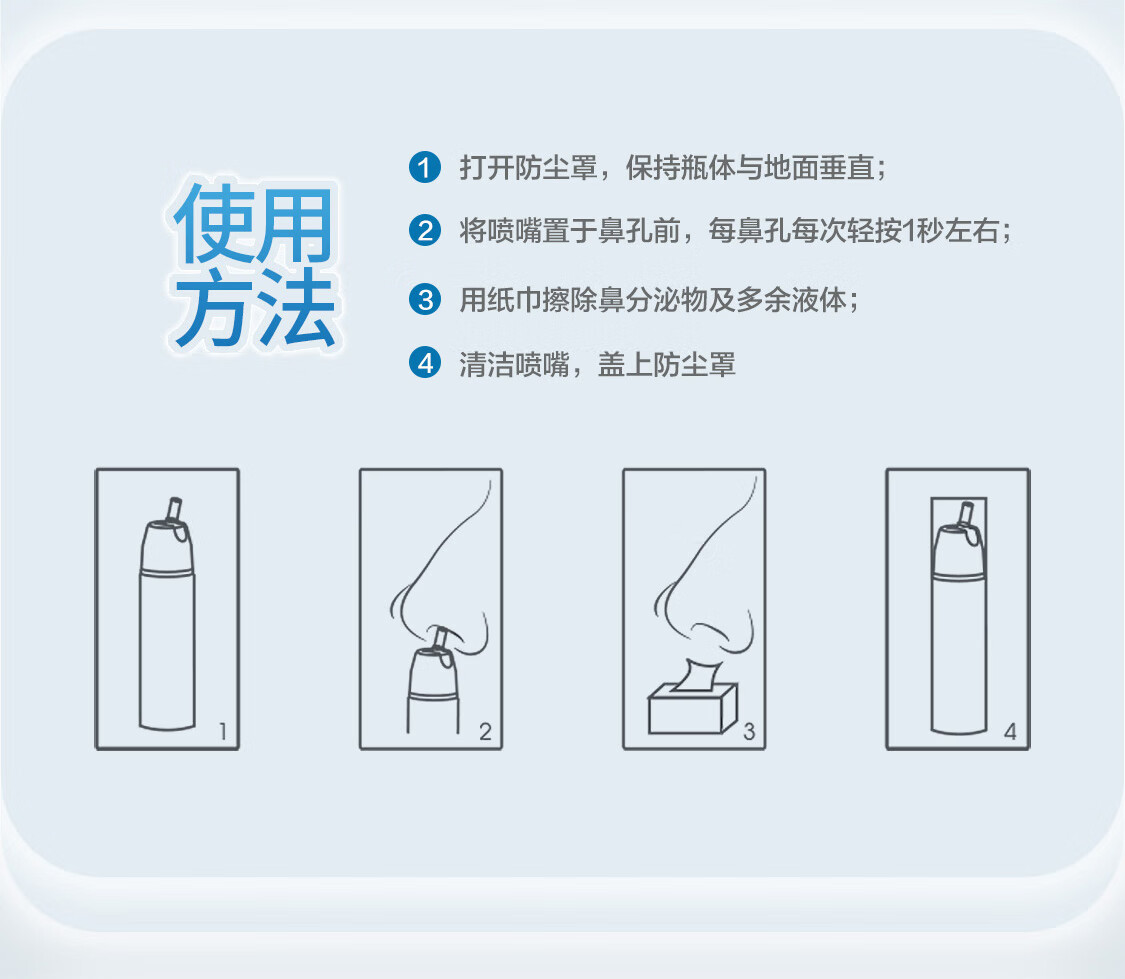 使用方法

1 打开防尘罩，保持瓶体与地面垂直；

2 将喷嘴置于鼻孔前，每鼻孔每次轻按1秒左右；

3 用纸巾擦除鼻分泌物及多余液体；

4 清洁喷嘴，盖上防尘罩

1

2

3

4