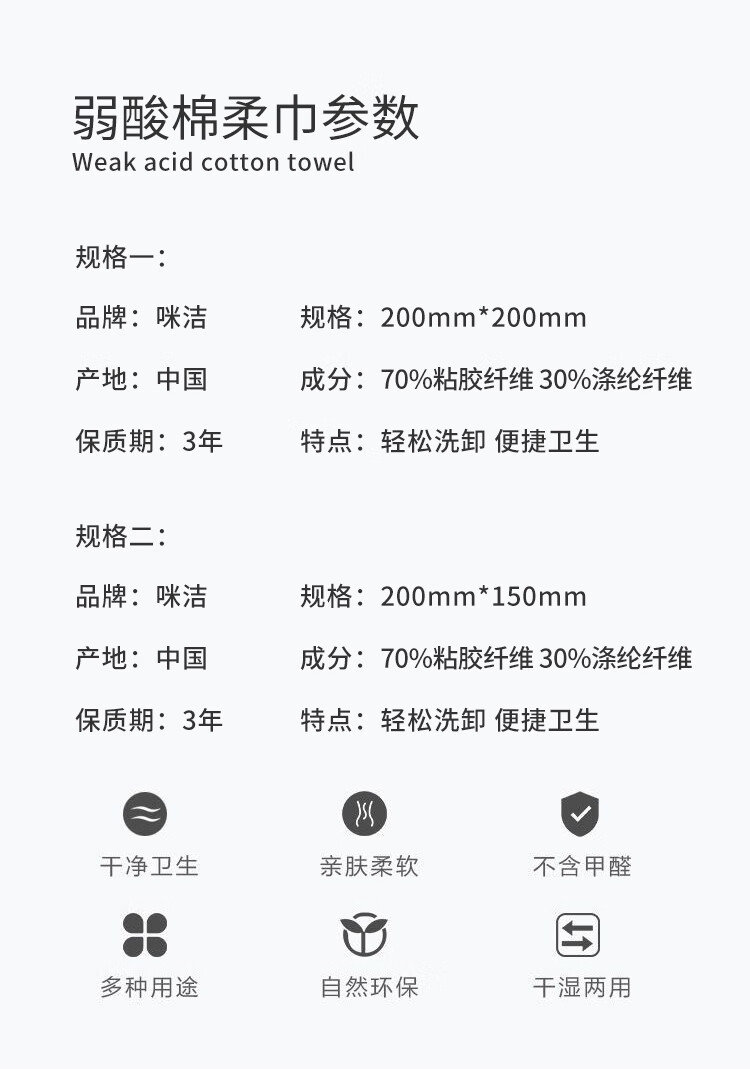 弱酸棉柔巾参数
Weak acid cotton towel

规格一:

品牌:咪洁 规格:200mm*200mm

产地:中国 成分:70%粘胶纤维 30%涤纶纤维

保质期:3年 特点:轻松洗卸 便捷卫生

规格二:

品牌:咪洁 规格:200mm*150mm

产地:中国 成分:70%粘胶纤维 30%涤纶纤维

保质期:3年 特点:轻松洗卸 便捷卫生

干净卫生 亲肤柔软 不含甲醛

多种用途 自然环保 干湿两用