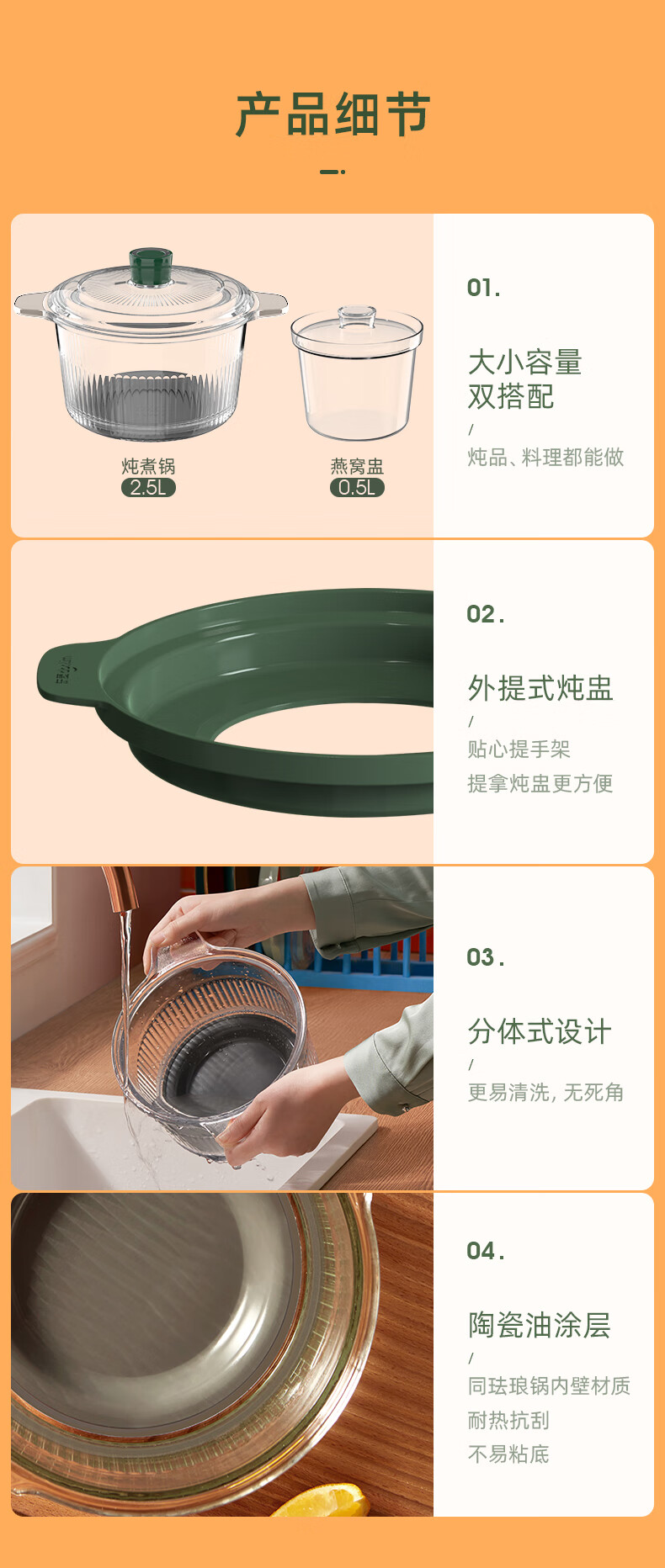 产品细节

炖煮锅
2.5L

燕窝盅
0.5L

01.

大小容量
双搭配
/
炖品、料理都能做

02.

外提式炖盅
/
贴心提手架
提拿炖盅更方便

03.

分体式设计
/
更易清洗，无死角

04.

陶瓷油涂层
/
同珐琅锅内壁材质
耐热抗刮
不易粘底