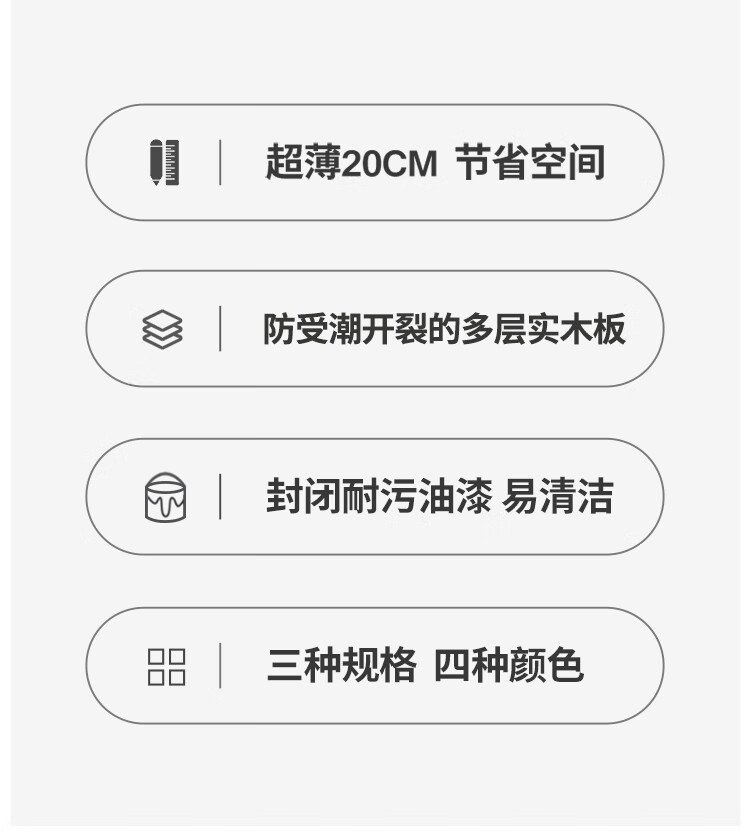 超薄20CM 节省空间

防受潮开裂的多层实木板

封闭耐污油漆 易清洁

三种规格 四种颜色