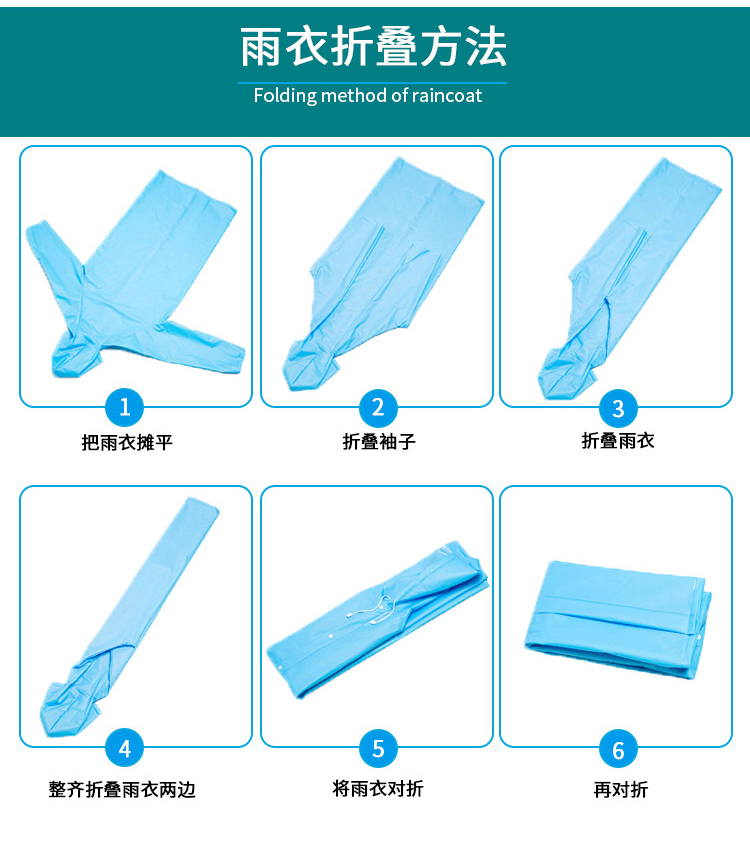 雨衣折叠方法
Folding method of raincoat

1
把雨衣摊平

2
折叠袖子

3
折叠雨衣

4
整齐折叠雨衣两边

5
将雨衣对折

6
再对折