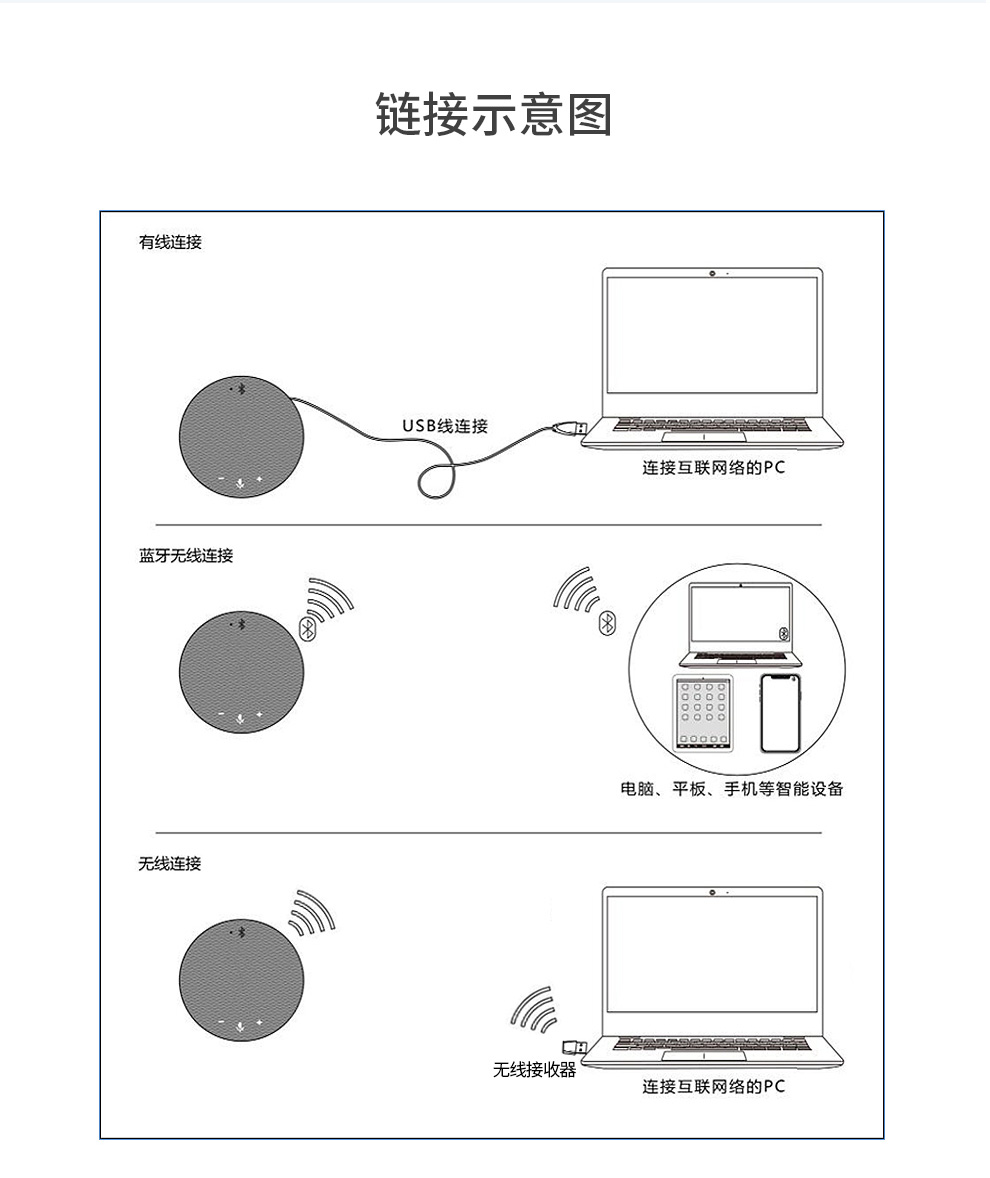 链接示意图

有线连接

USB线连接

连接互联网络的PC

蓝牙无线连接

电脑、平板、手机等智能设备

无线连接

无线接收器

连接互联网络的PC