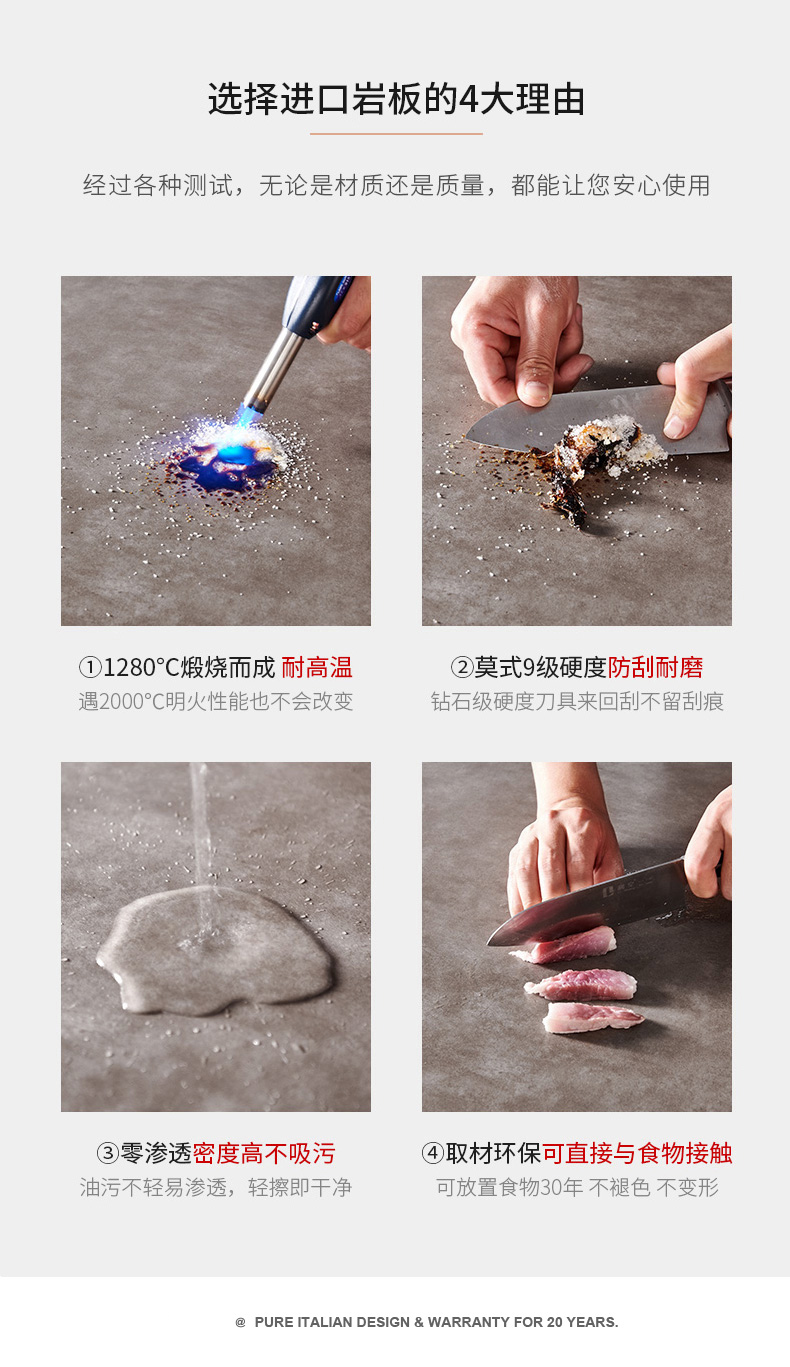 选择进口岩板的4大理由

经过各种测试，无论是材质还是质量，都能让您安心使用

①1280°C煅烧而成 耐高温
遇2000°C明火性能也不会改变

②莫式9级硬度防刮耐磨
钻石级硬度刀具来回刮不留刮痕

③零渗透密度高不吸污
油污不轻易渗透，轻擦即干净

④取材环保可直接与食物接触
可放置食物30年 不褪色 不变形

@ PURE ITALIAN DESIGN & WARRANTY FOR 20 YEARS.