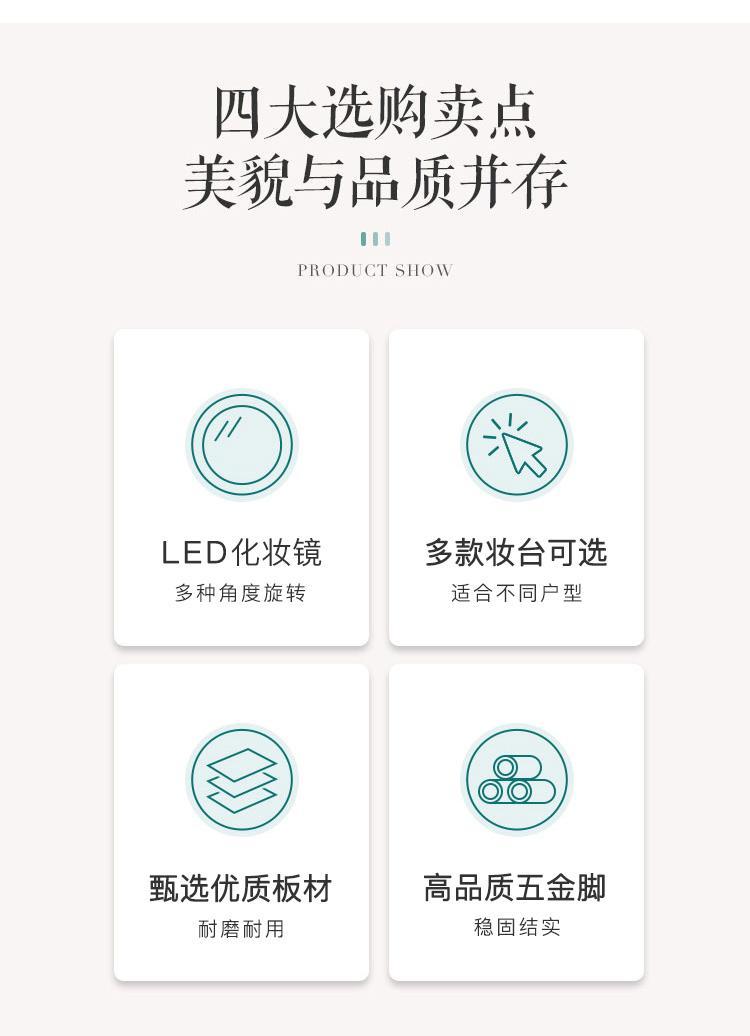 四大选购卖点
美貌与品质并存

PRODUCT SHOW

LED化妆镜
多种角度旋转

多款妆台可选
适合不同户型

甄选优质板材
耐磨耐用

高品质五金脚
稳固结实