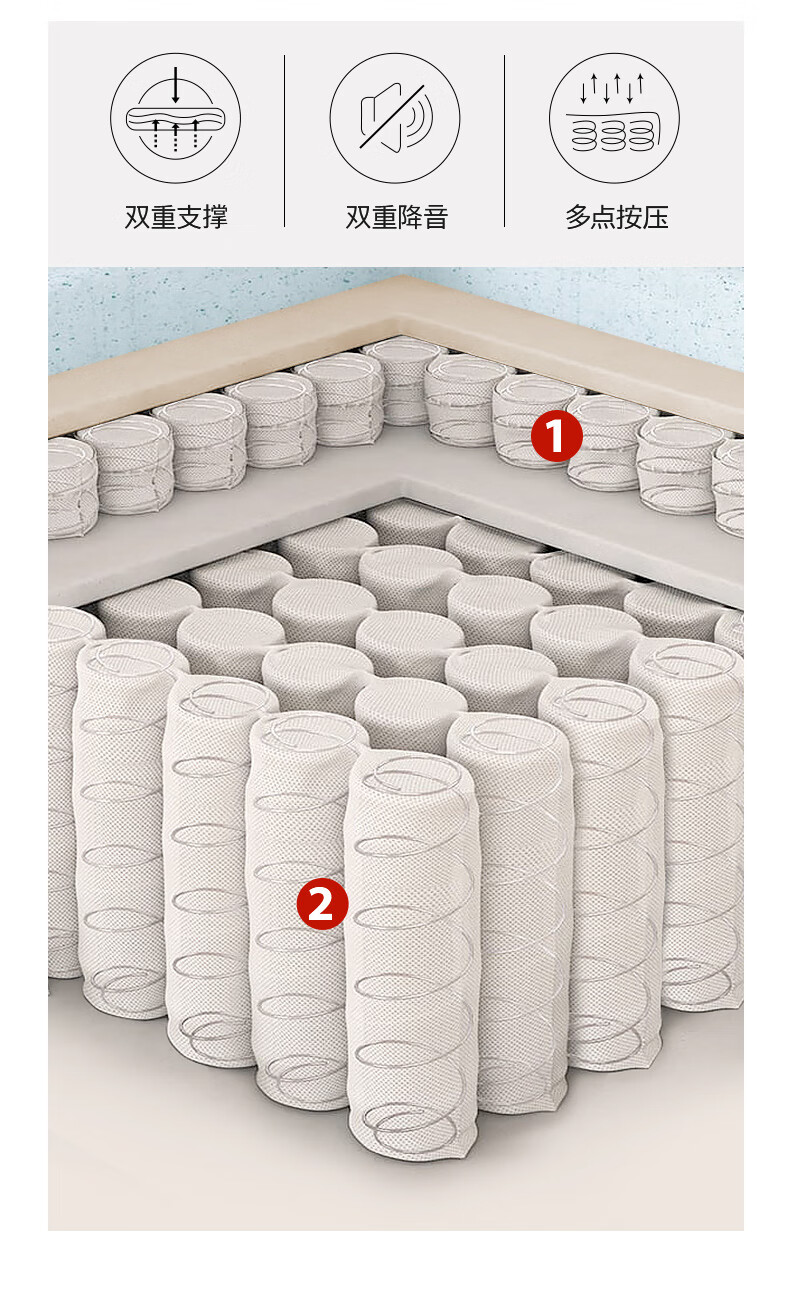 双重支撑

双重降音

多点按压

1

2