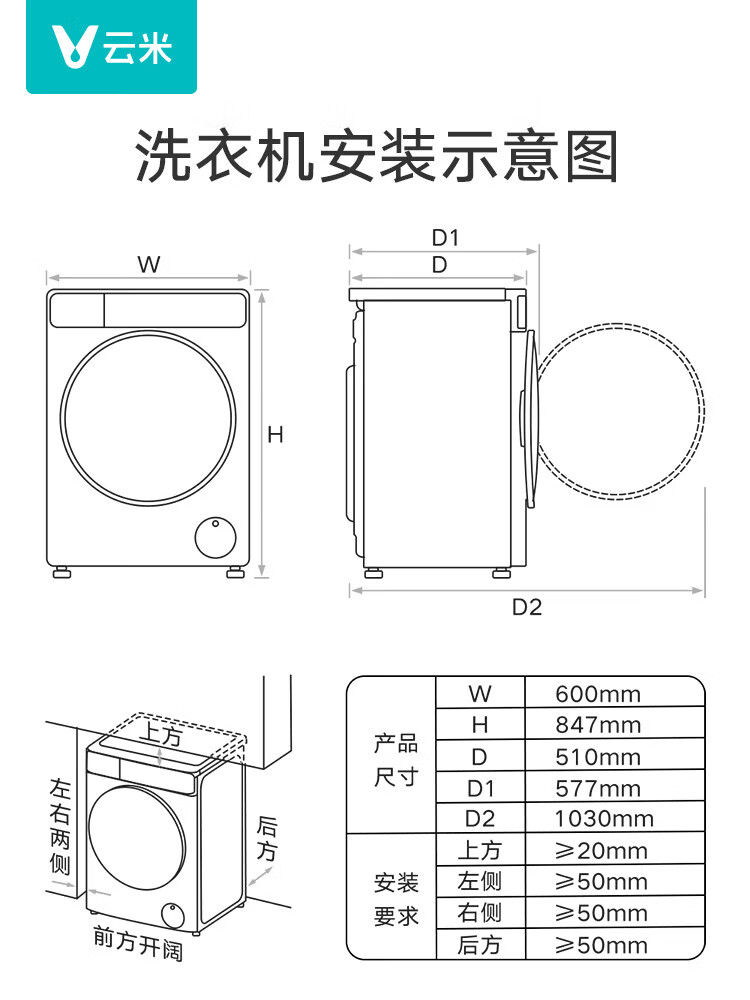 云米

洗衣机安装示意图

W

H

D1

D

D2

上方

左右两侧

后方

前方开阔

| 产品尺寸 | W | 600mm |
|---|---|---|
| | H | 847mm |
| | D | 510mm |
| | D1 | 577mm |
| | D2 | 1030mm |
| 安装要求 | 上方 | ≥20mm |
| | 左侧 | ≥50mm |
| | 右侧 | ≥50mm |
| | 后方 | ≥50mm |