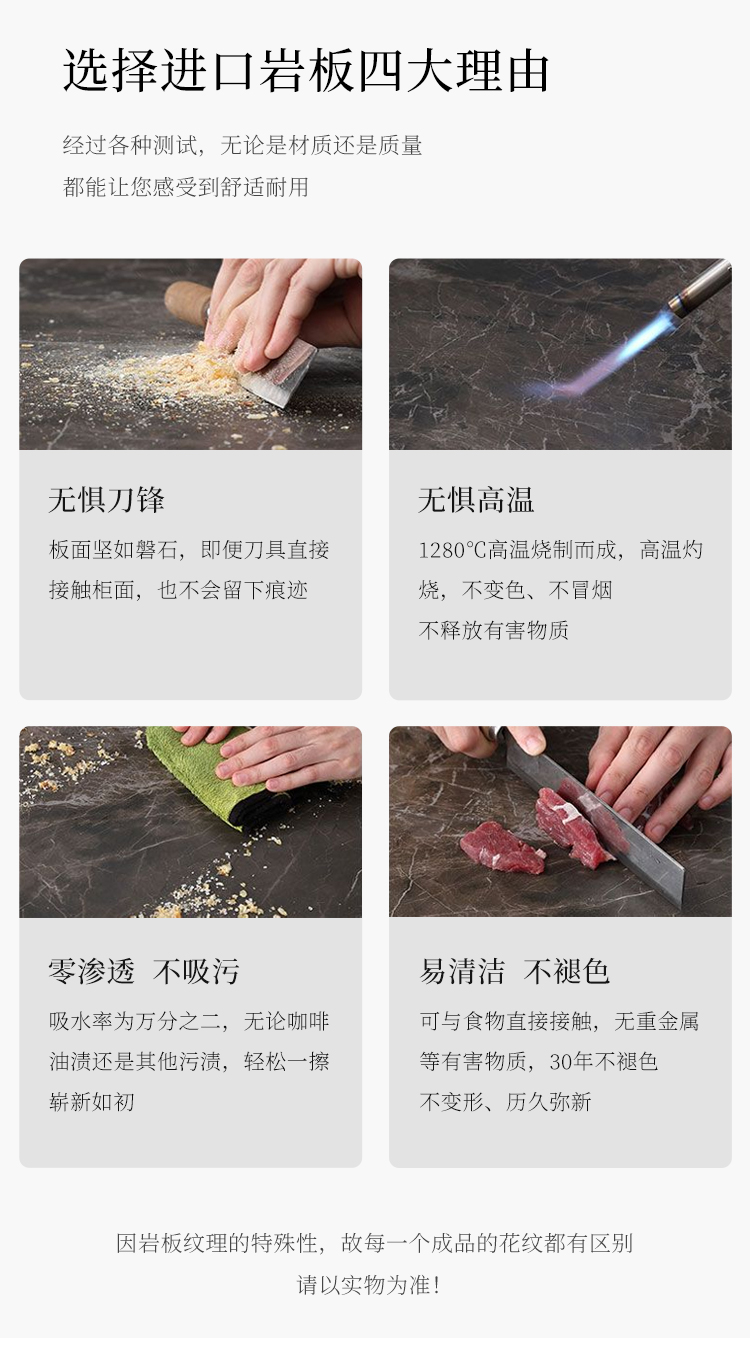 选择进口岩板四大理由

经过各种测试，无论是材质还是质量
都能让您感受到舒适耐用

无惧刀锋

板面坚如磐石，即便刀具直接接触柜面，也不会留下痕迹

无惧高温

1280℃高温烧制而成，高温灼烧，不变色、不冒烟
不释放有害物质

零渗透 不吸污

吸水率为万分之二，无论咖啡油渍还是其他污渍，轻松一擦崭新如初

易清洁 不褪色

可与食物直接接触，无重金属等有害物质，30年不褪色
不变形、历久弥新

因岩板纹理的特殊性，故每一个成品的花纹都有区别
请以实物为准！