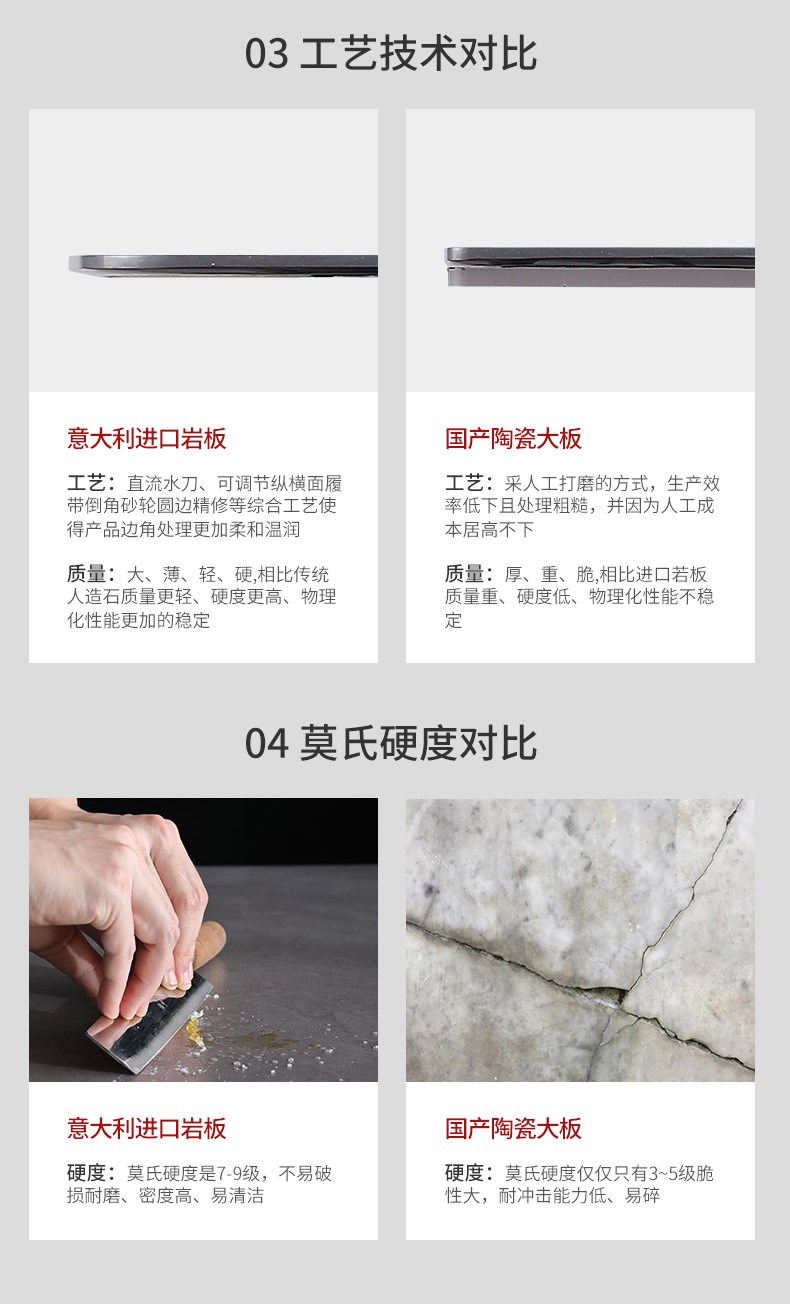 03 工艺技术对比

意大利进口岩板

工艺：直流水刀、可调节纵横面履带倒角砂轮圆边精修等综合工艺使得产品边角处理更加柔和温润

质量：大、薄、轻、硬,相比传统人造石质量更轻、硬度更高、物理化性能更加的稳定

国产陶瓷大板

工艺：采人工打磨的方式，生产效率低下且处理粗糙，并因为人工成本居高不下

质量：厚、重、脆,相比进口若板质量重、硬度低、物理化性能不稳定

04 莫氏硬度对比

意大利进口岩板

硬度：莫氏硬度是7-9级，不易破损耐磨、密度高、易清洁

国产陶瓷大板

硬度：莫氏硬度仅仅只有3~5级脆性大，耐冲击能力低、易碎