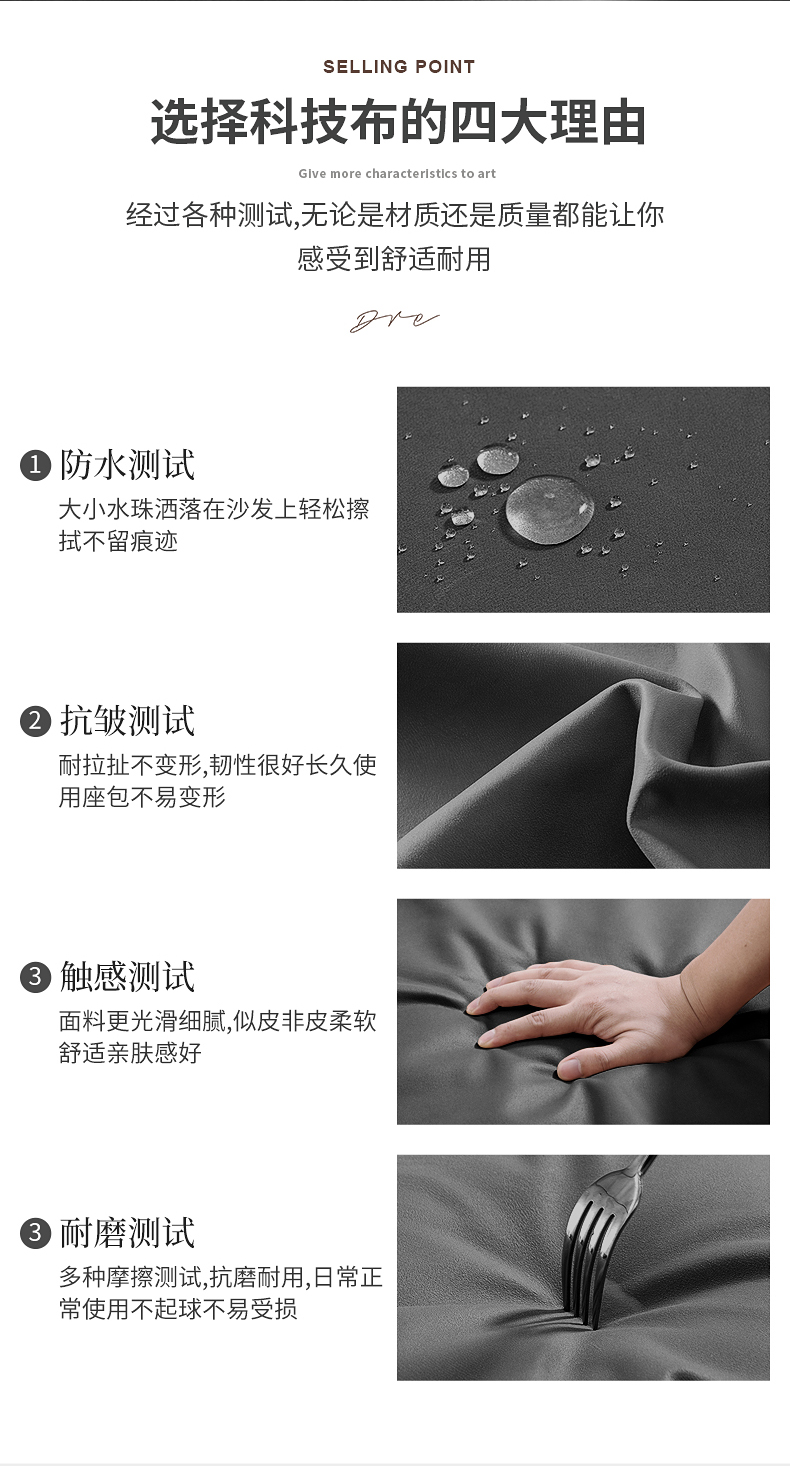 SELLING POINT

选择科技布的四大理由

Give more characteristics to art

经过各种测试,无论是材质还是质量都能让你感受到舒适耐用

Dre

1 防水测试

大小水珠洒落在沙发上轻松擦拭不留痕迹

2 抗皱测试

耐拉扯不变形,韧性很好长久使用座包不易变形

3 触感测试

面料更光滑细腻,似皮非皮柔软舒适亲肤感好

3 耐磨测试

多种摩擦测试,抗磨耐用,日常正常使用不起球不易受损