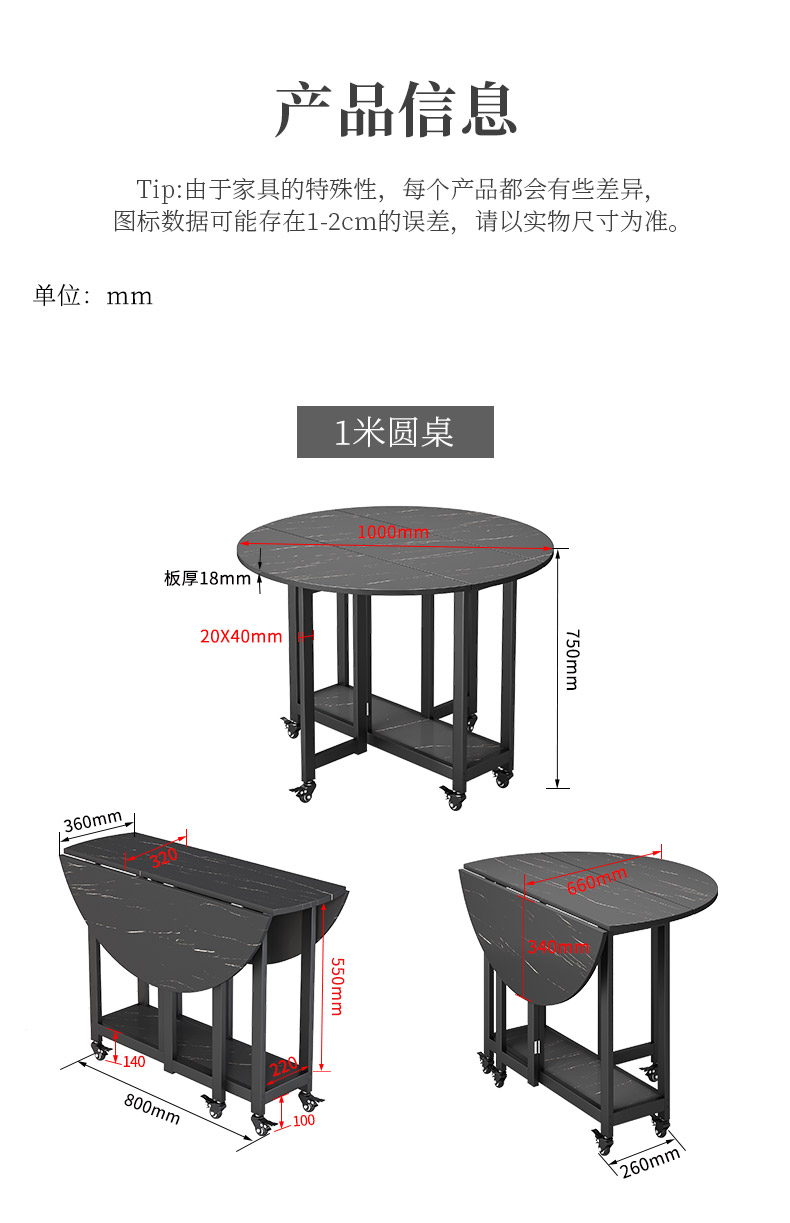 产品信息

Tip:由于家具的特殊性，每个产品都会有些差异，图标数据可能存在1-2cm的误差，请以实物尺寸为准。

单位：mm

1米圆桌

1000mm

板厚18mm

20X40mm

750mm

360mm

320

550mm

140

220

800mm

100

660mm

340mm

260mm