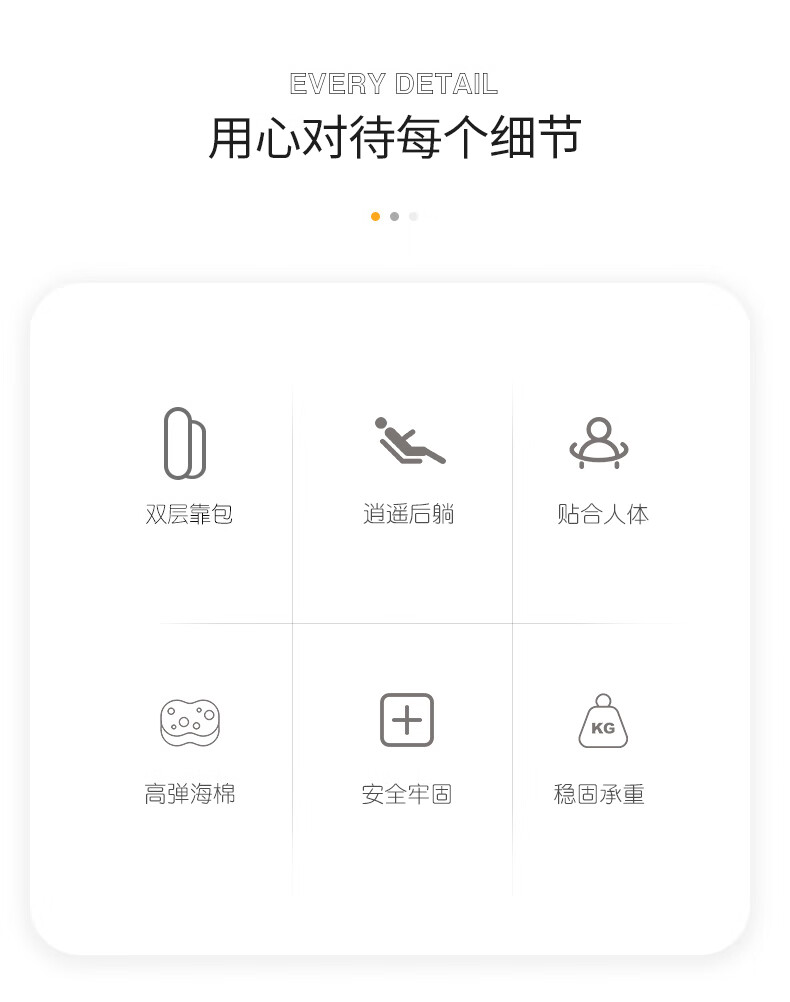 EVERY DETAIL

用心对待每个细节

双层靠包

逍遥后躺

贴合人体

高弹海棉

安全牢固

KG

稳固承重