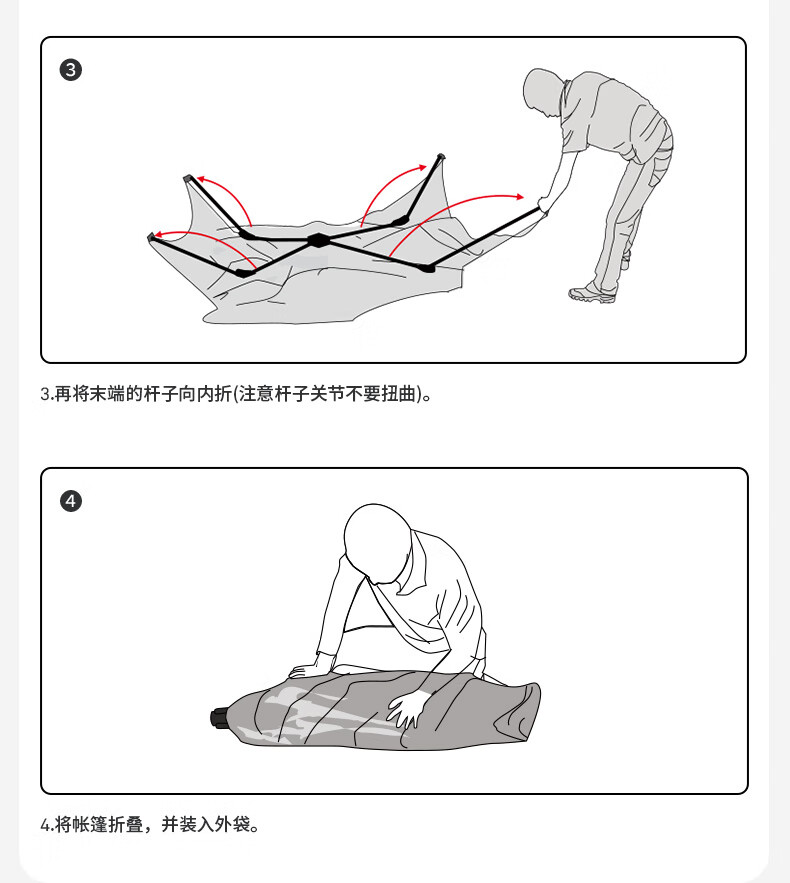 3

3.再将末端的杆子向内折(注意杆子关节不要扭曲)。

4

4.将帐篷折叠，并装入外袋。