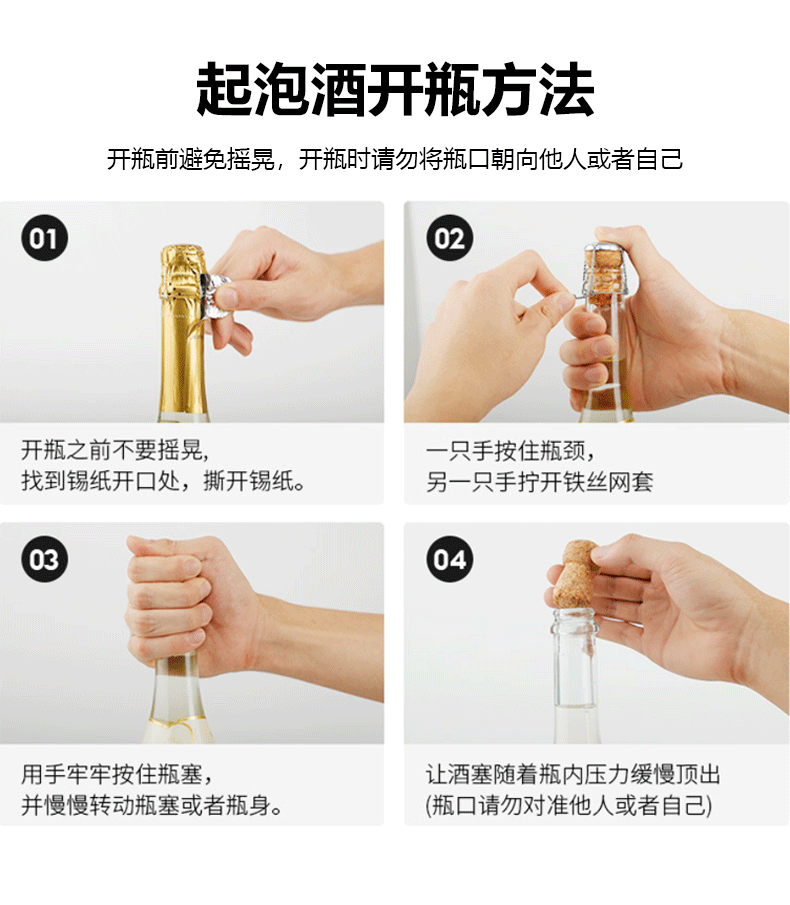 起泡酒开瓶方法

开瓶前避免摇晃，开瓶时请勿将瓶口朝向他人或者自己

01

开瓶之前不要摇晃，
找到锡纸开口处，撕开锡纸。

02

一只手按住瓶颈，
另一只手拧开铁丝网套

03

用手牢牢按住瓶塞，
并慢慢转动瓶塞或者瓶身。

04

让酒塞随着瓶内压力缓慢顶出
(瓶口请勿对准他人或者自己)