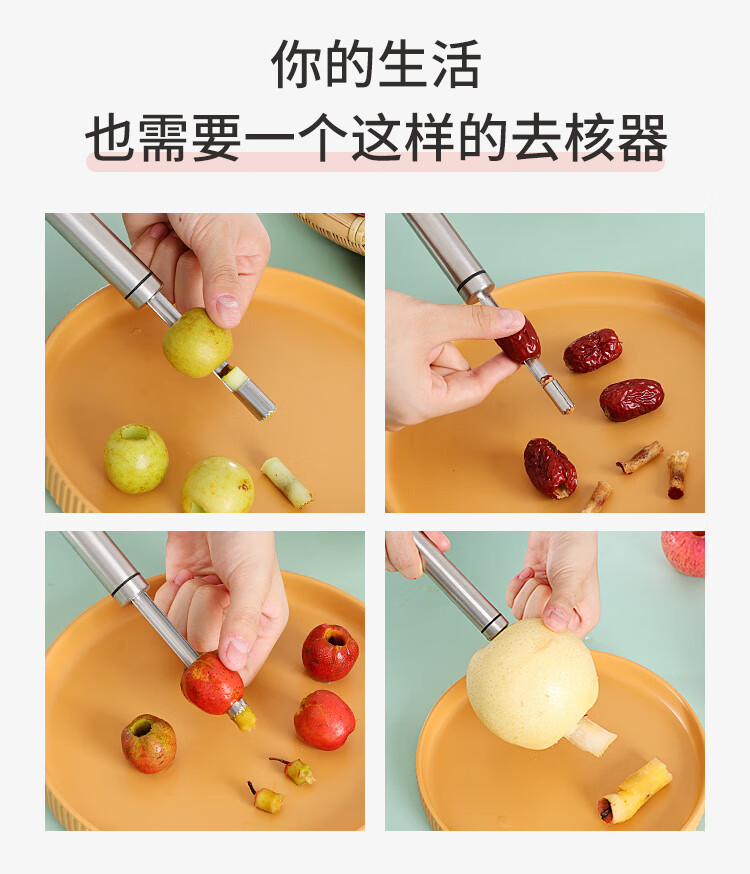 你的生活
也需要一个这样的去核器