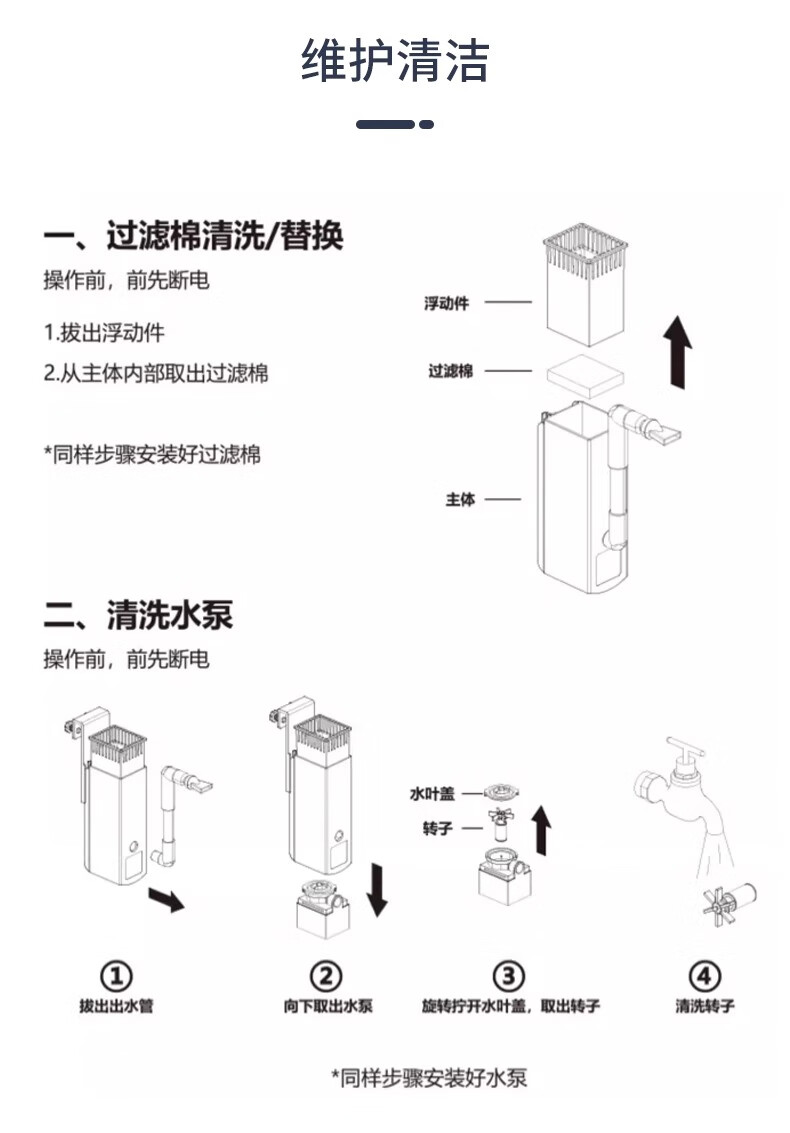 维护清洁

一、过滤棉清洗/替换
操作前，前先断电

1.拔出浮动件
2.从主体内部取出过滤棉

*同样步骤安装好过滤棉

浮动件
过滤棉
主体

二、清洗水泵
操作前，前先断电

水叶盖
转子

①
拔出出水管

②
向下取出水泵

③
旋转拧开水叶盖，取出转子

④
清洗转子

*同样步骤安装好水泵