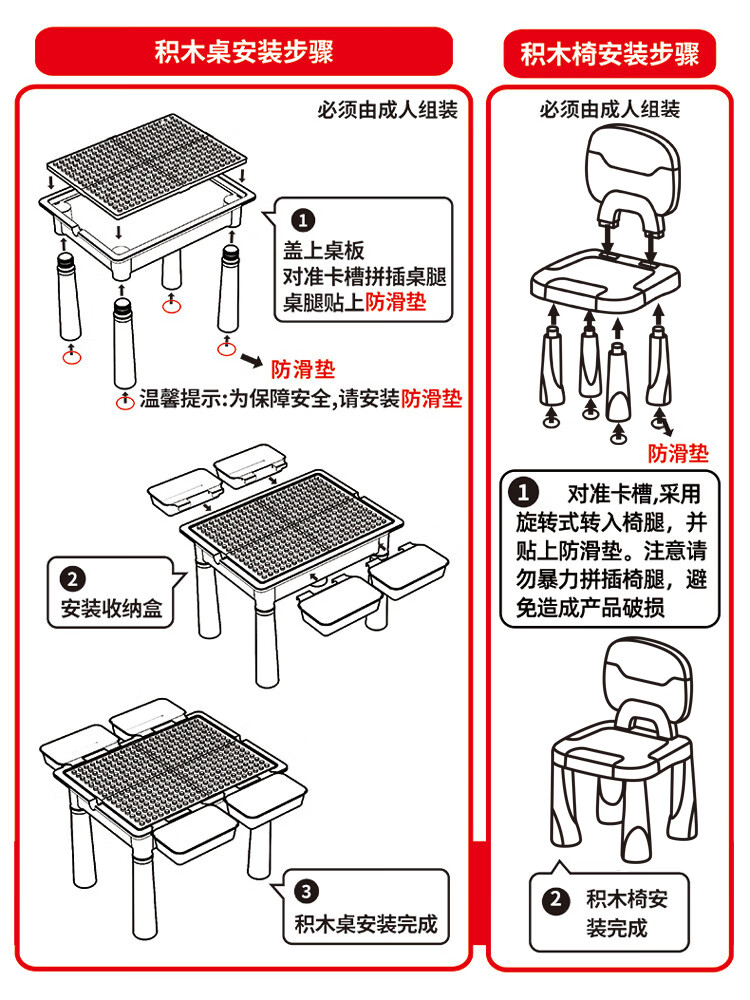 积木桌安装步骤

必须由成人组装

1
盖上桌板
对准卡槽拼插桌腿
桌腿贴上防滑垫

防滑垫

温馨提示:为保障安全,请安装防滑垫

2
安装收纳盒

3
积木桌安装完成

积木椅安装步骤

必须由成人组装

防滑垫

1 对准卡槽,采用旋转式转入椅腿,并贴上防滑垫。注意请勿暴力拼插椅腿,避免造成产品破损

2 积木椅安装完成