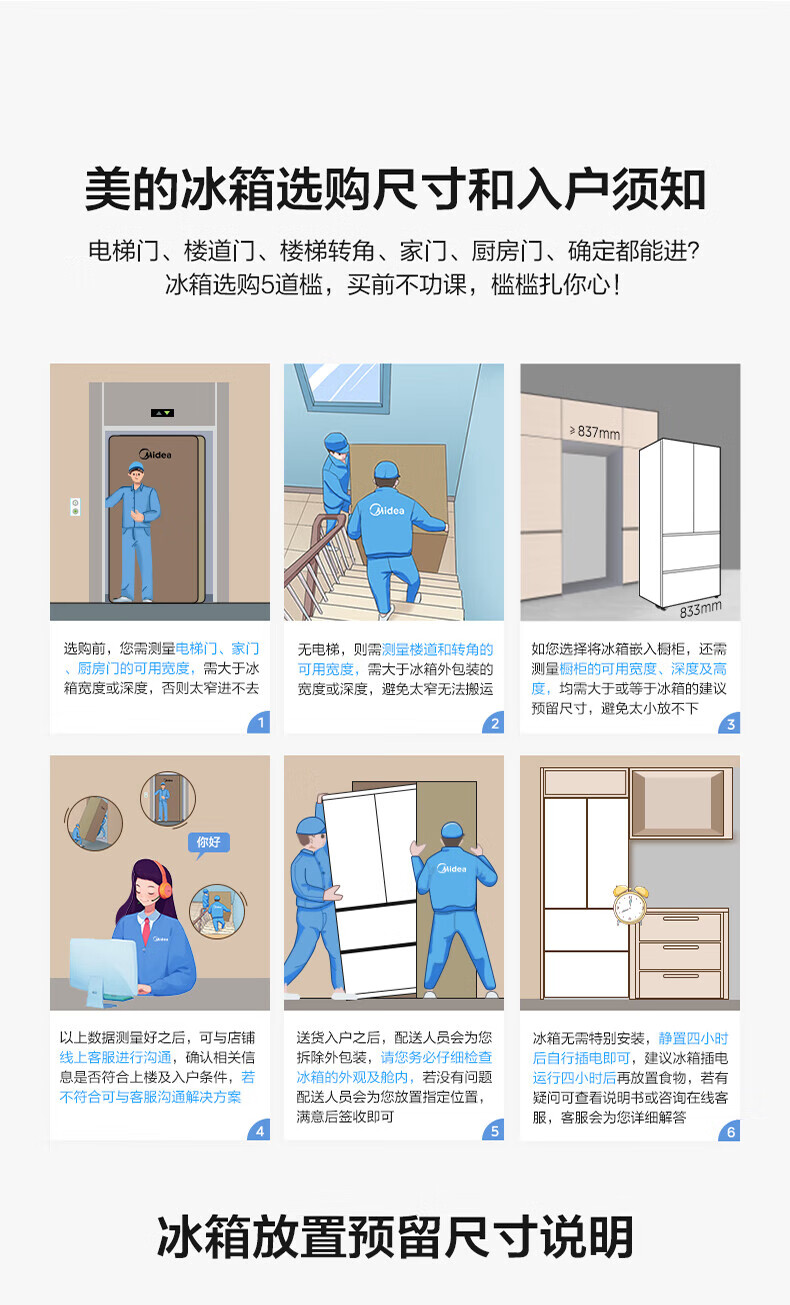 美的冰箱选购尺寸和入户须知

电梯门、楼道门、楼梯转角、家门、厨房门、确定都能进?
冰箱选购5道槛，买前不功课，槛槛扎你心!

Midea

选购前，您需测量电梯门、家门、厨房门的可用宽度，需大于冰箱宽度或深度，否则太窄进不去

1

Midea

无电梯，则需测量楼道和转角的可用宽度，需大于冰箱外包装的宽度或深度，避免太窄无法搬运

2

≥837mm

833mm

如您选择将冰箱嵌入橱柜，还需测量橱柜的可用宽度、深度及高度，均需大于或等于冰箱的建议预留尺寸，避免太小放不下

3

你好

以上数据测量好之后，可与店铺线上客服进行沟通，确认相关信息是否符合上楼及入户条件，若不符合可与客服沟通解决方案

4

Midea

送货入户之后，配送人员会为您拆除外包装，请您务必仔细检查冰箱的外观及舱内，若没有问题配送人员会为您放置指定位置，满意后签收即可

5

冰箱无需特别安装，静置四小时后自行插电即可，建议冰箱插电运行四小时后再放置食物，若有疑问可查看说明书或咨询在线客服，客服会为您详细解答

6

冰箱放置预留尺寸说明