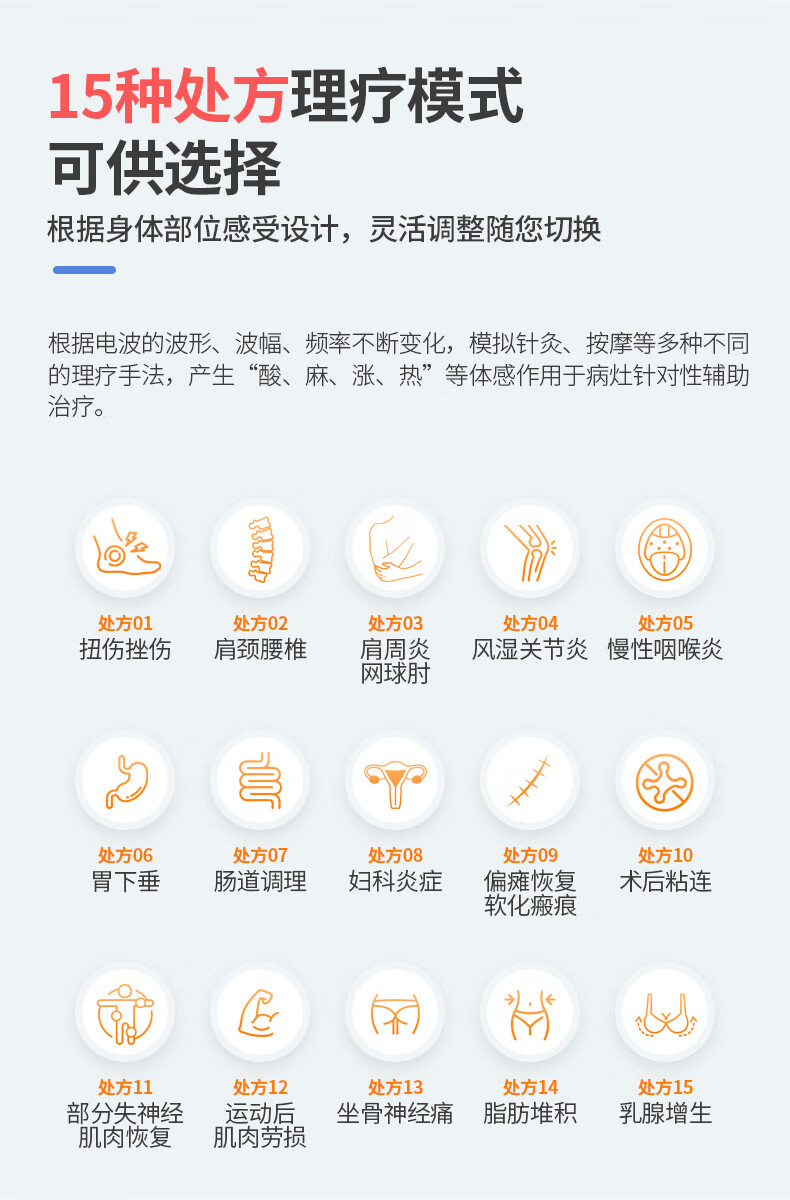 15种处方理疗模式
可供选择

根据身体部位感受设计，灵活调整随您切换

根据电波的波形、波幅、频率不断变化，模拟针灸、按摩等多种不同的理疗手法，产生“酸、麻、涨、热”等体感作用于病灶针对性辅助治疗。

处方01
扭伤挫伤

处方02
肩颈腰椎

处方03
肩周炎
网球肘

处方04
风湿关节炎

处方05
慢性咽喉炎

处方06
胃下垂

处方07
肠道调理

处方08
妇科炎症

处方09
偏瘫恢复
软化瘢痕

处方10
术后粘连

处方11
部分失神经
肌肉恢复

处方12
运动后
肌肉劳损

处方13
坐骨神经痛

处方14
脂肪堆积

处方15
乳腺增生