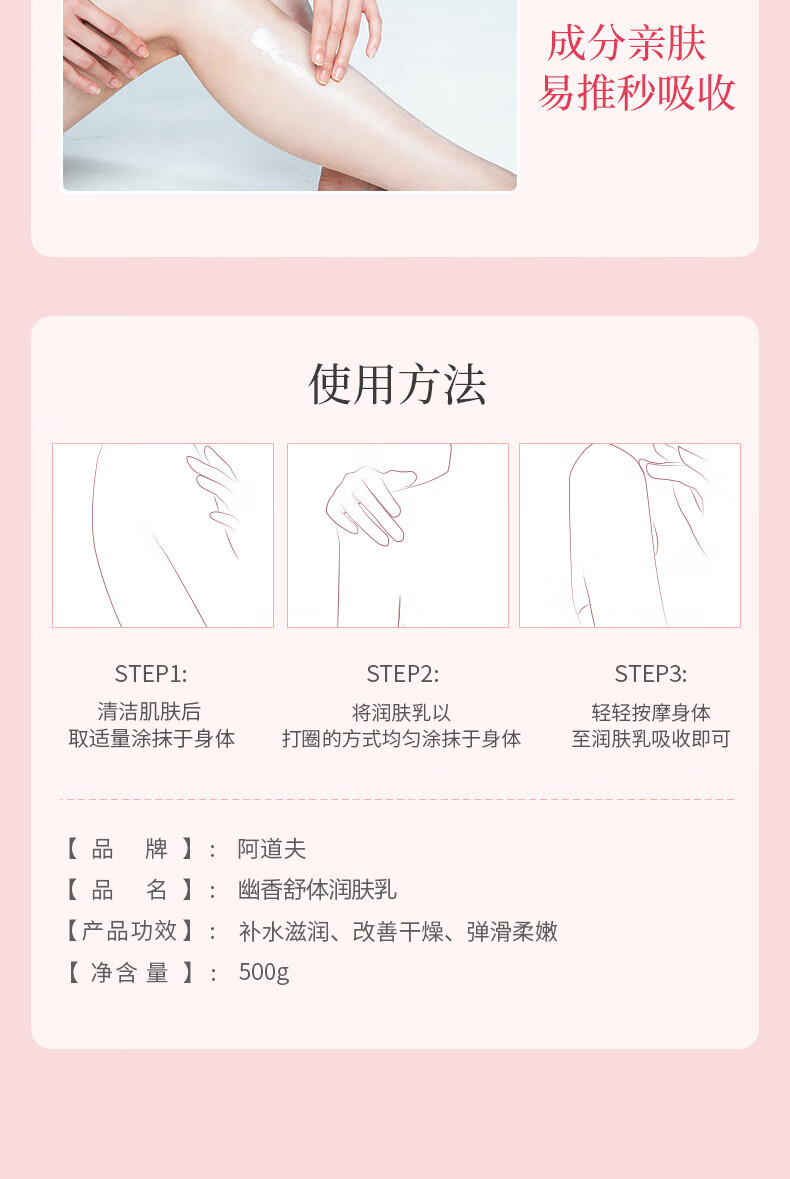 成分亲肤
易推秒吸收

使用方法

STEP1:
清洁肌肤后
取适量涂抹于身体

STEP2:
将润肤乳以
打圈的方式均匀涂抹于身体

STEP3:
轻轻按摩身体
至润肤乳吸收即可

【 品 牌 】: 阿道夫
【 品 名 】: 幽香舒体润肤乳
【产品功效】: 补水滋润、改善干燥、弹滑柔嫩
【 净含量 】: 500g