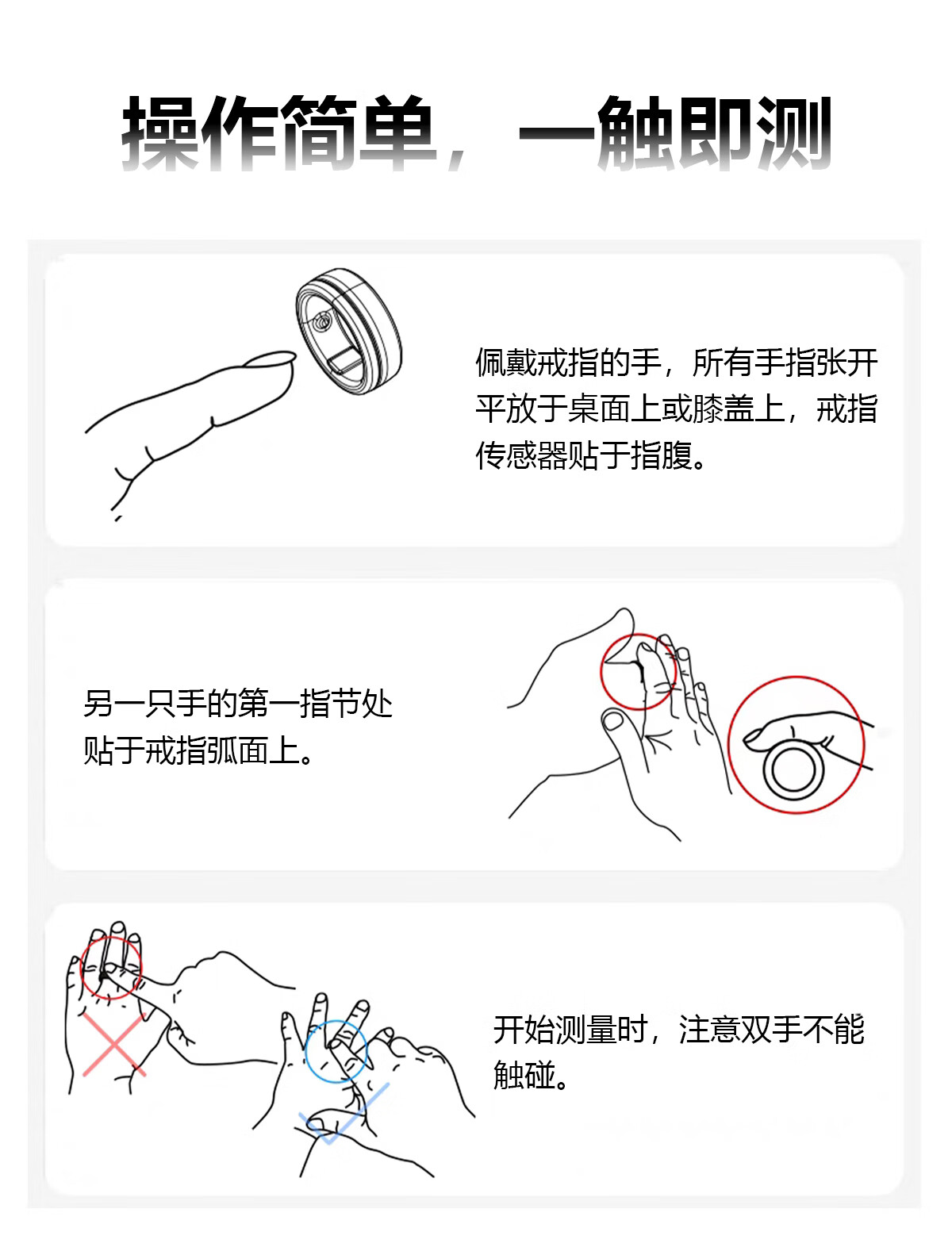 操作简单，一触即测

佩戴戒指的手，所有手指张开平放于桌面上或膝盖上，戒指传感器贴于指腹。

另一只手的第一指节处贴于戒指弧面上。

开始测量时，注意双手不能触碰。