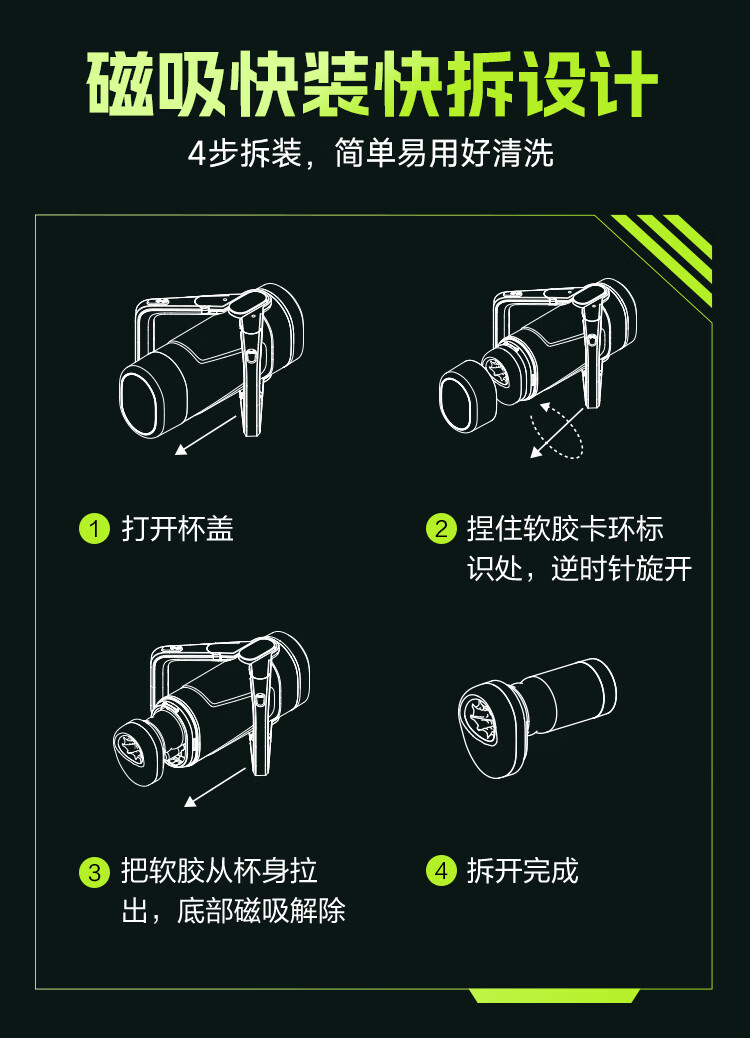 磁吸快装快拆设计

4步拆装，简单易用好清洗

1 打开杯盖

2 捏住软胶卡环标识处，逆时针旋开

3 把软胶从杯身拉出，底部磁吸解除

4 拆开完成