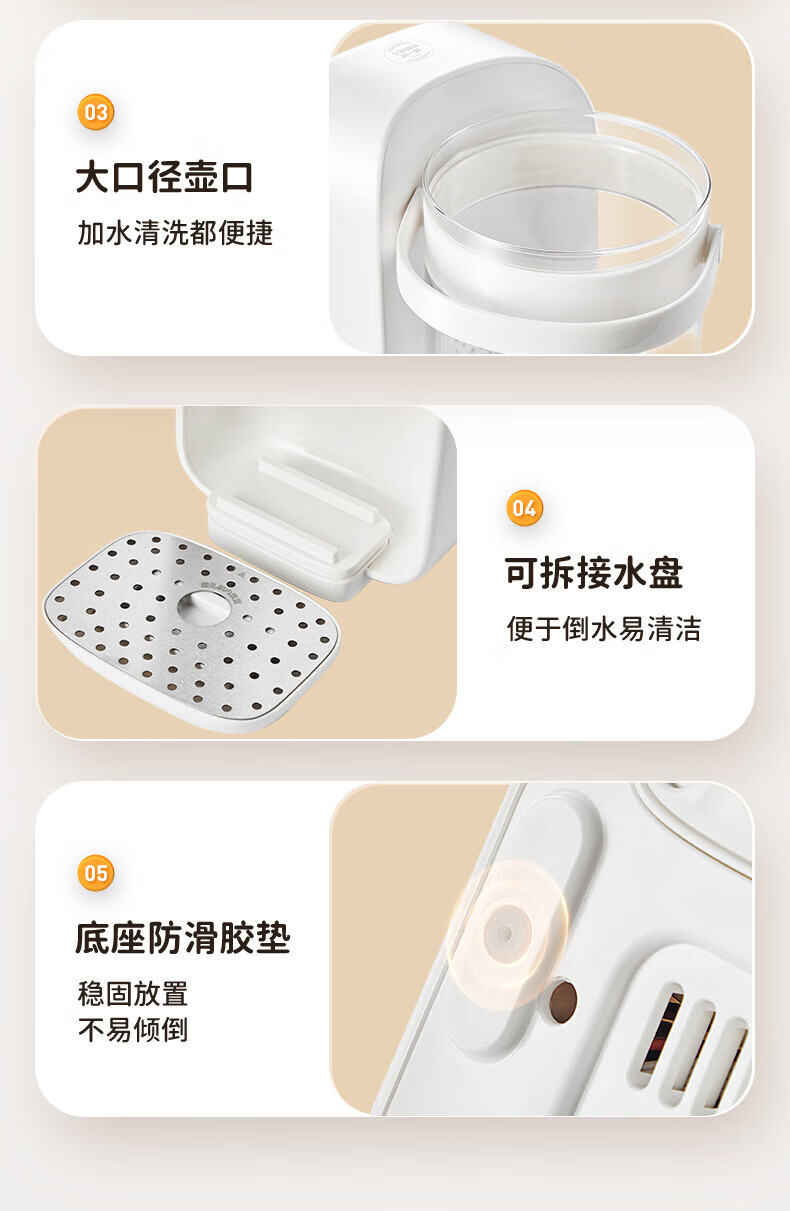 03

大口径壶口

加水清洗都便捷

04

可拆接水盘

便于倒水易清洁

05

底座防滑胶垫

稳固放置
不易倾倒