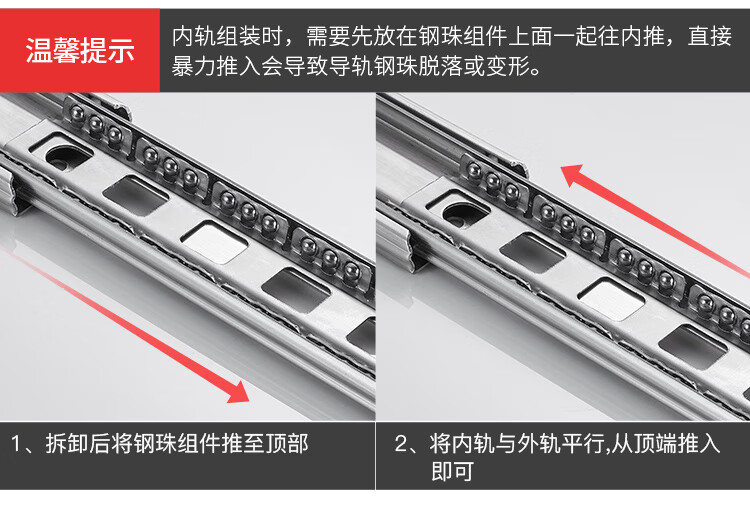 温馨提示

内轨组装时，需要先放在钢珠组件上面一起往内推，直接暴力推入会导致导轨钢珠脱落或变形。

1、拆卸后将钢珠组件推至顶部

2、将内轨与外轨平行,从顶端推入即可