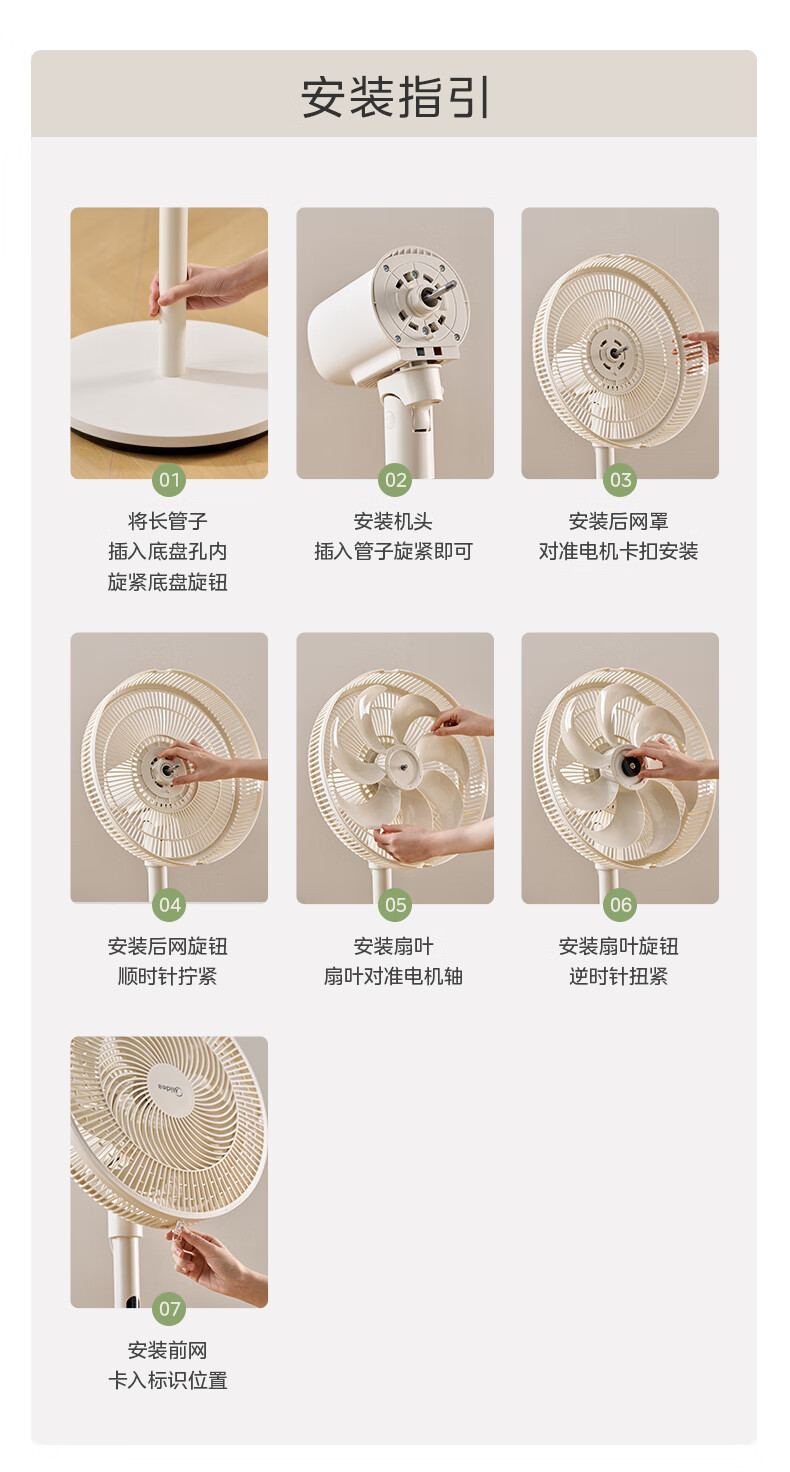 安装指引

01
将长管子
插入底盘孔内
旋紧底盘旋钮

02
安装机头
插入管子旋紧即可

03
安装后网罩
对准电机卡扣安装

04
安装后网旋钮
顺时针拧紧

05
安装扇叶
扇叶对准电机轴

06
安装扇叶旋钮
逆时针扭紧

Midea

07
安装前网
卡入标识位置