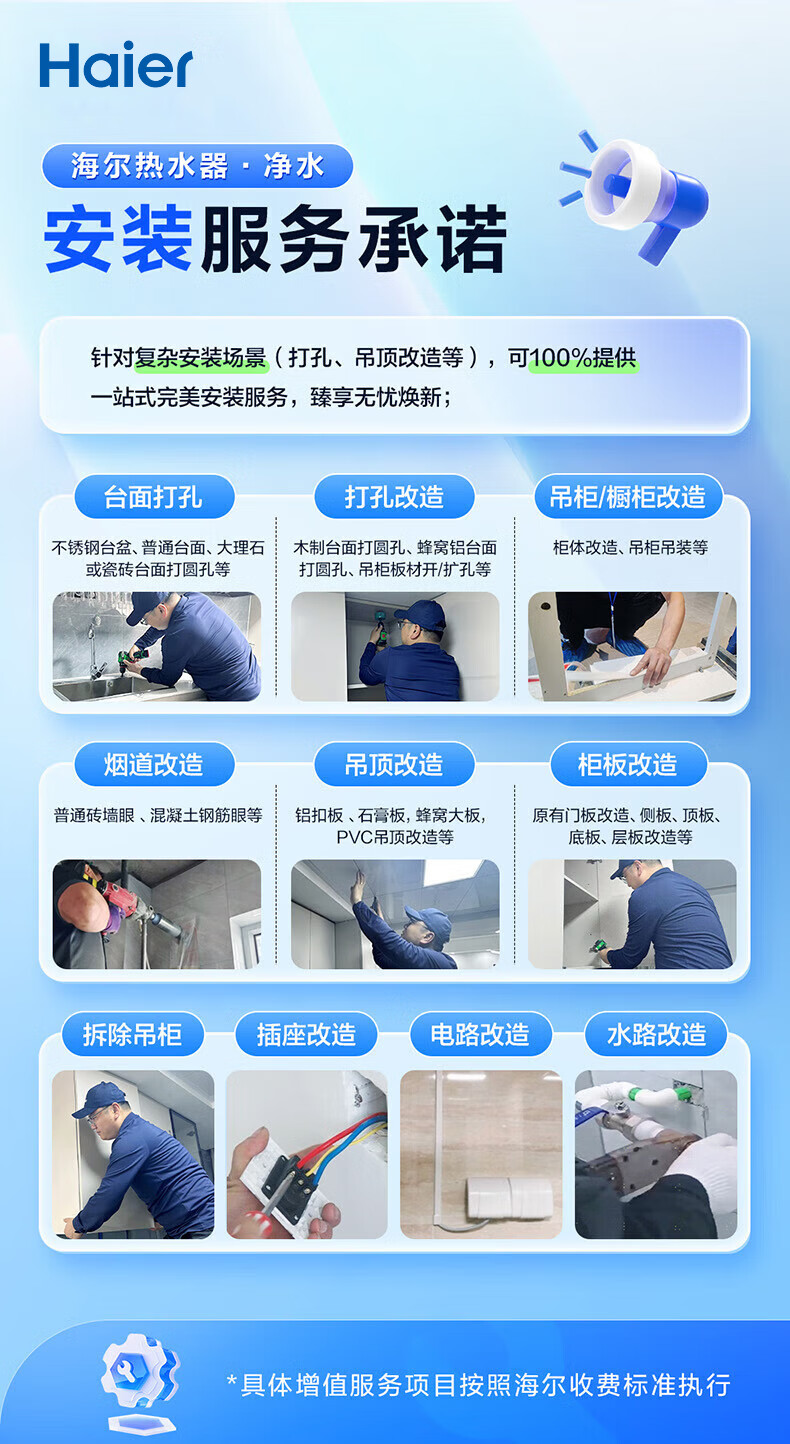 Haier

海尔热水器 · 净水

安装服务承诺

针对复杂安装场景（打孔、吊顶改造等），可100%提供一站式完美安装服务，臻享无忧焕新；

台面打孔
不锈钢台盆、普通台面、大理石或瓷砖台面打圆孔等

打孔改造
木制台面打圆孔、蜂窝铝台面打圆孔、吊柜板材开/扩孔等

吊柜/橱柜改造
柜体改造、吊柜吊装等

烟道改造
普通砖墙眼 、混凝土钢筋眼等

吊顶改造
铝扣板 、石膏板，蜂窝大板，PVC吊顶改造等

柜板改造
原有门板改造、侧板、顶板、底板、层板改造等

拆除吊柜

插座改造

电路改造

水路改造

*具体增值服务项目按照海尔收费标准执行