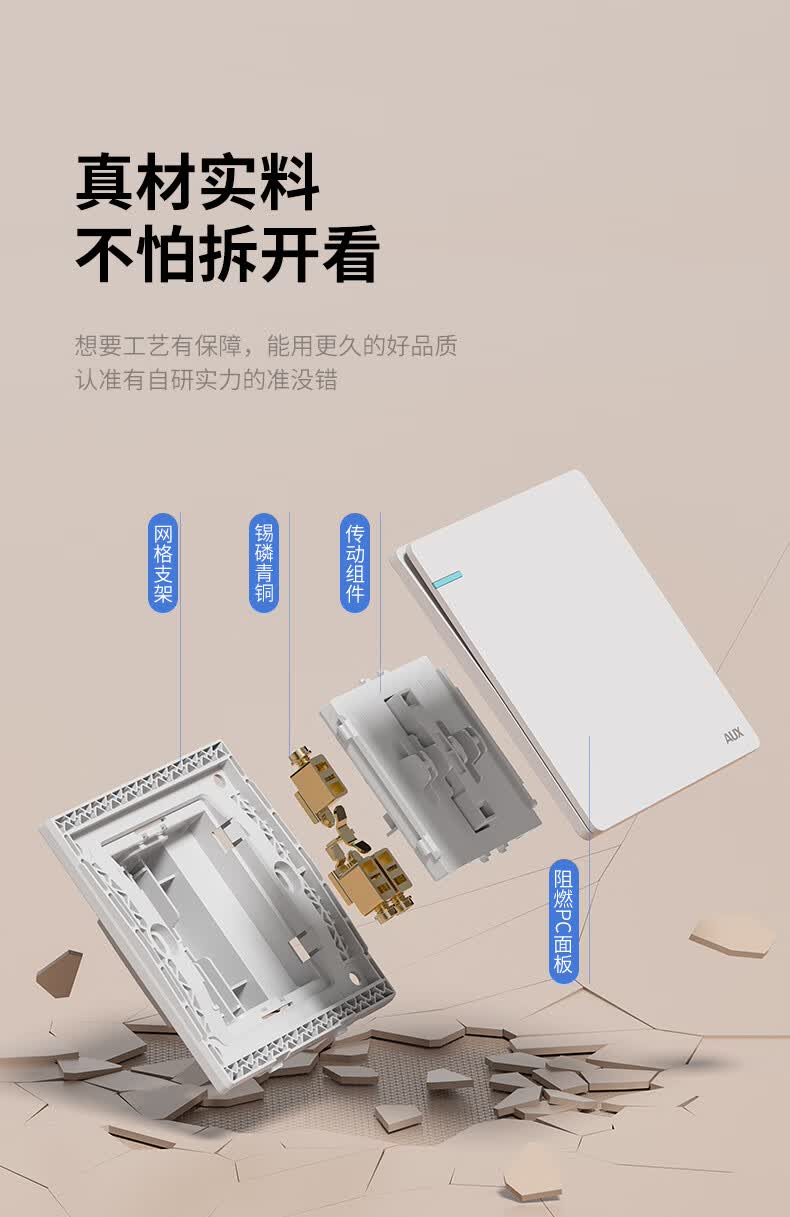 真材实料
不怕拆开看

想要工艺有保障，能用更久的好品质
认准有自研实力的准没错

网格支架

锡磷青铜

传动组件

AUX

阻燃PC面板