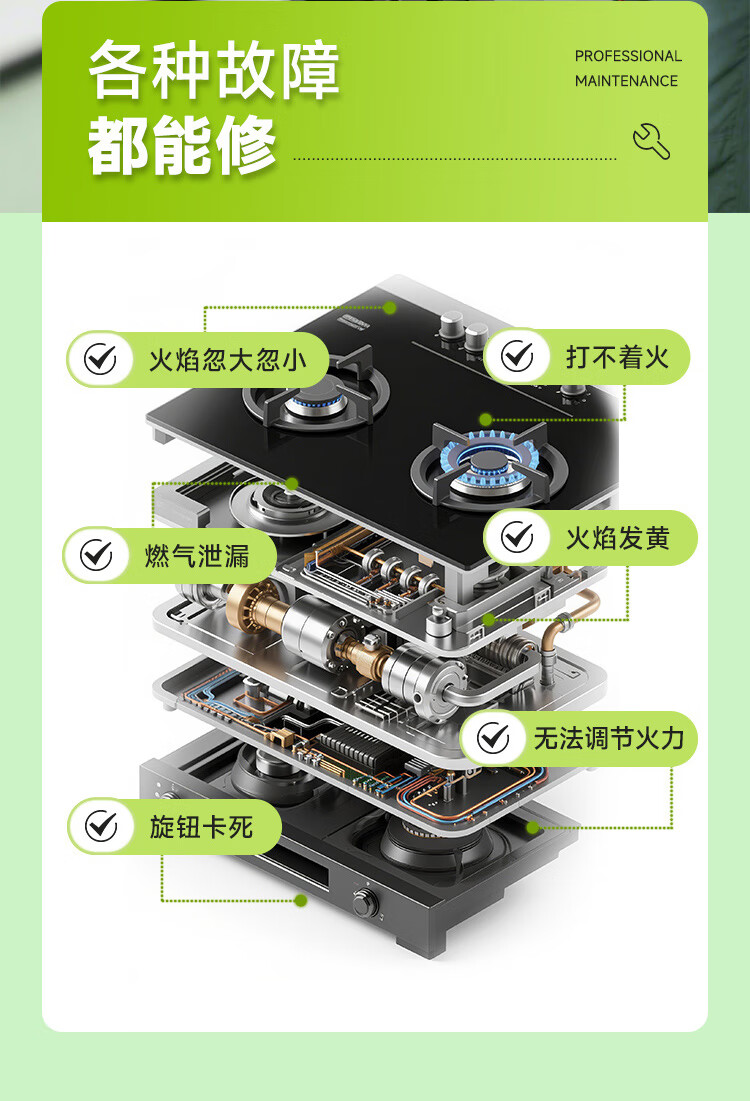 各种故障
都能修

PROFESSIONAL
MAINTENANCE

火焰忽大忽小

打不着火

燃气泄漏

火焰发黄

无法调节火力

旋钮卡死