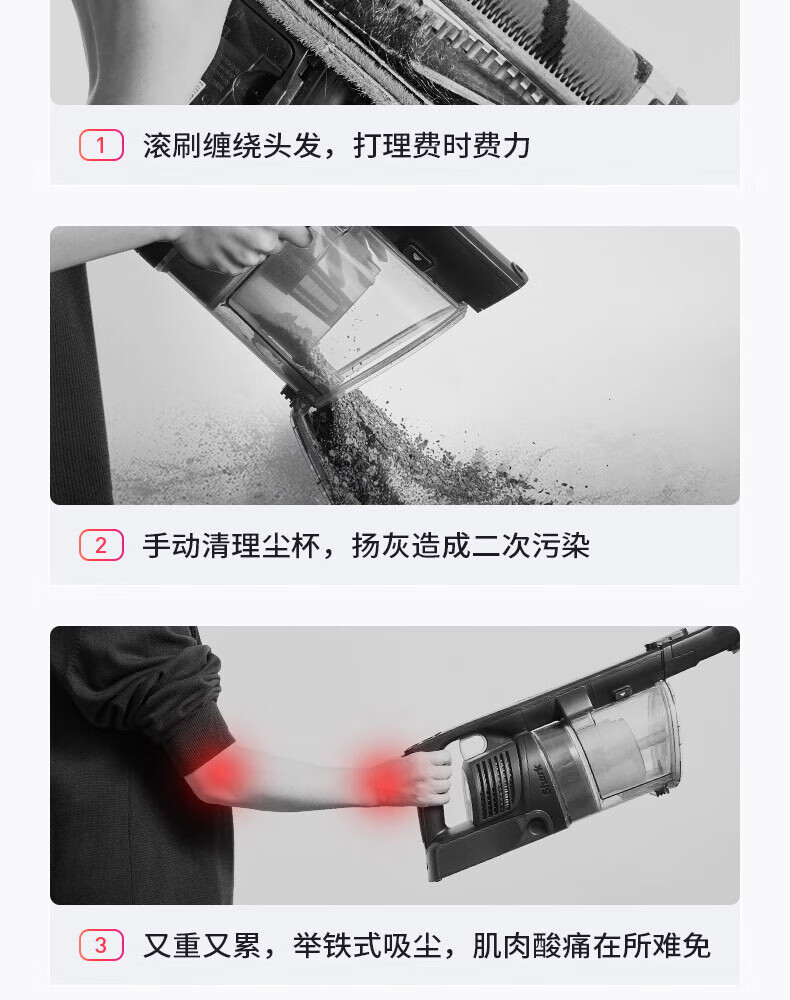 1 滚刷缠绕头发，打理费时费力

2 手动清理尘杯，扬灰造成二次污染

Shark

3 又重又累，举铁式吸尘，肌肉酸痛在所难免